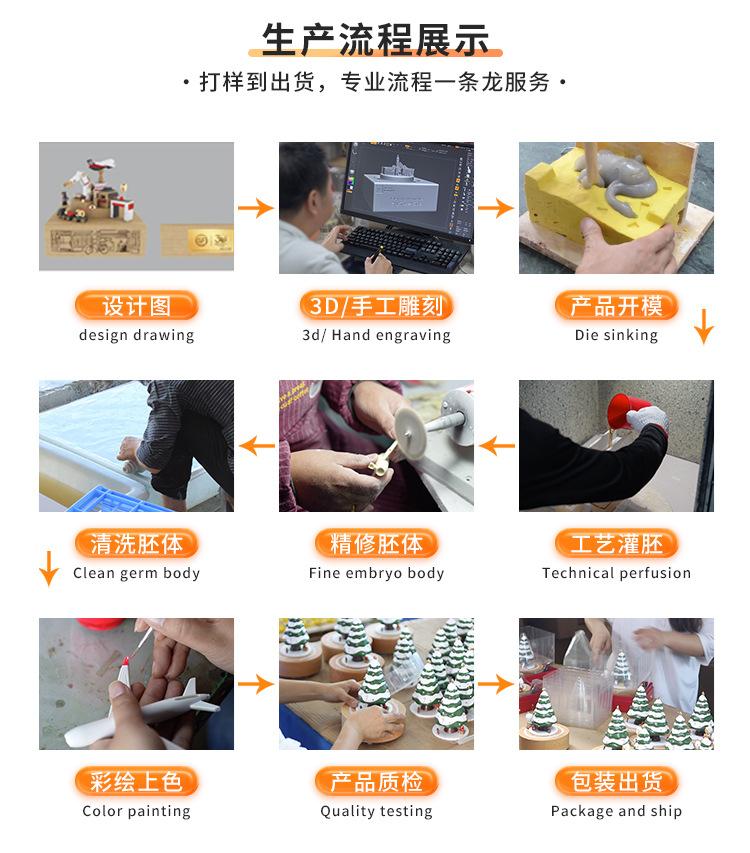 生产流程展示

· 打样到出货，专业流程一条龙服务 ·

设计图
design drawing

3D/手工雕刻
3d/ Hand engraving

产品开模
Die sinking

清洗胚体
Clean germ body

精修胚体
Fine embryo body

工艺灌胚
Technical perfusion

彩绘上色
Color painting

产品质检
Quality testing

包装出货
Package and ship