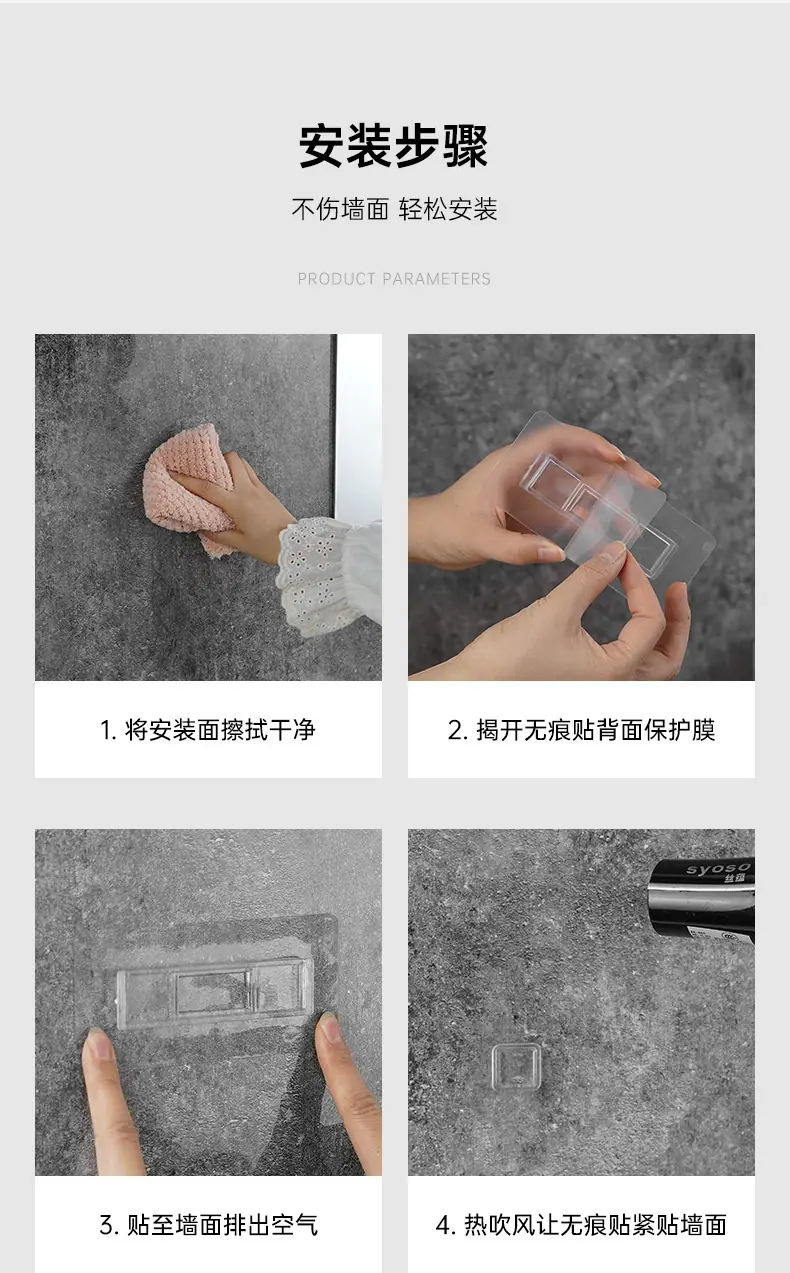 安装步骤

不伤墙面 轻松安装

PRODUCT PARAMETERS

1.将安装面擦拭干净

2.揭开无痕贴背面保护膜

3.贴至墙面排出空气

4.热吹风让无痕贴紧贴墙面