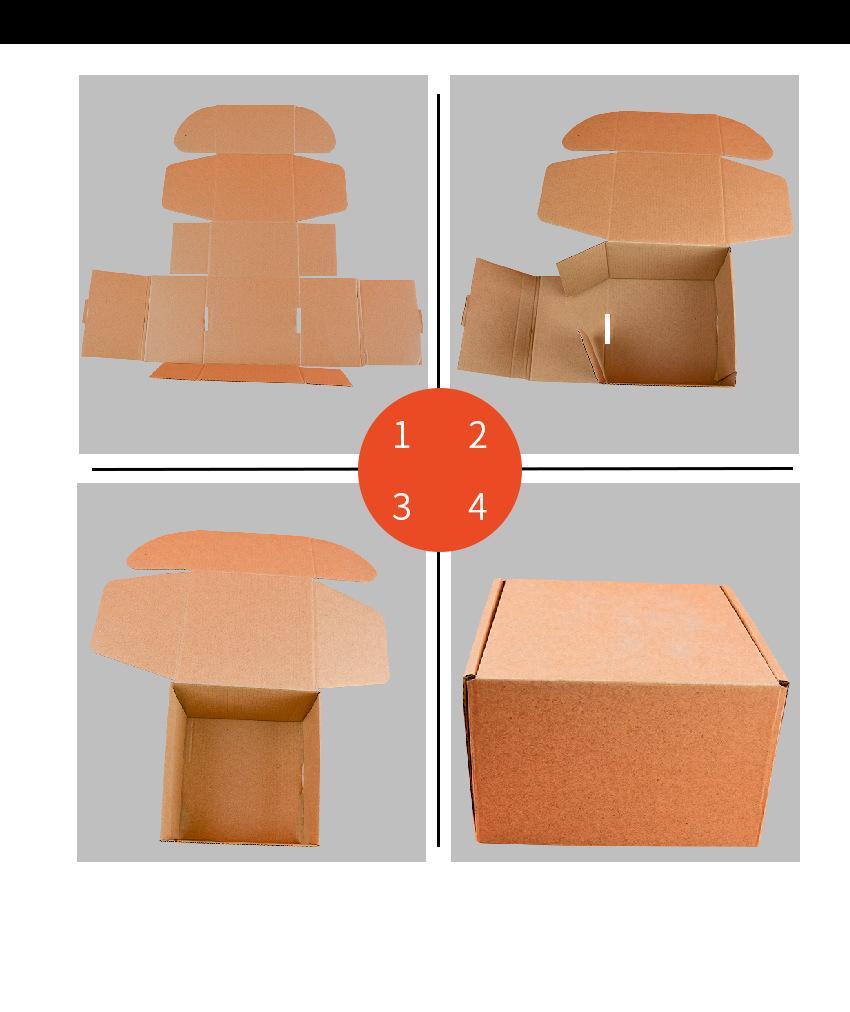 1 2
3 4