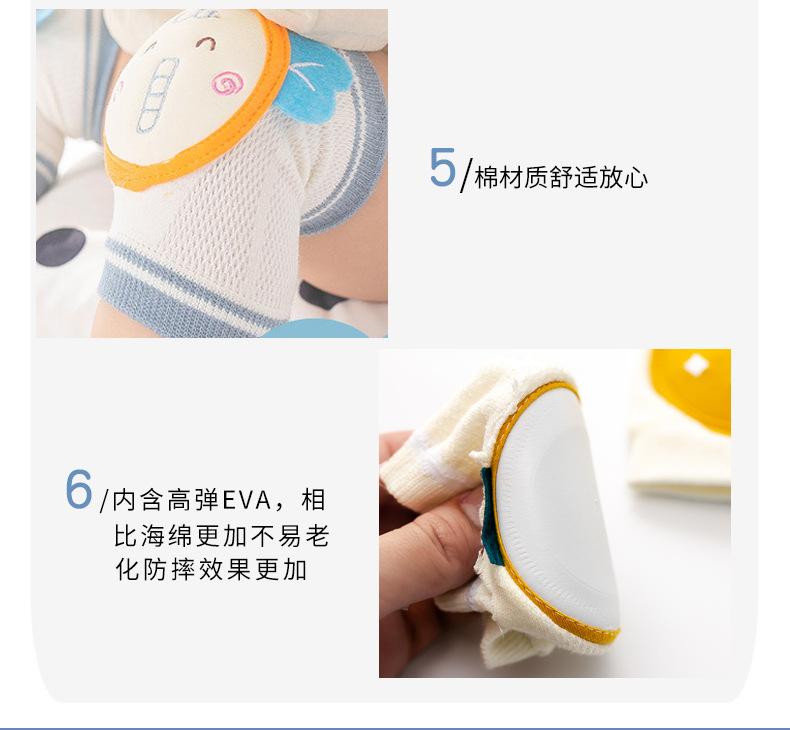 5/棉材质舒适放心

6/内含高弹EVA，相比海绵更加不易老化防摔效果更加