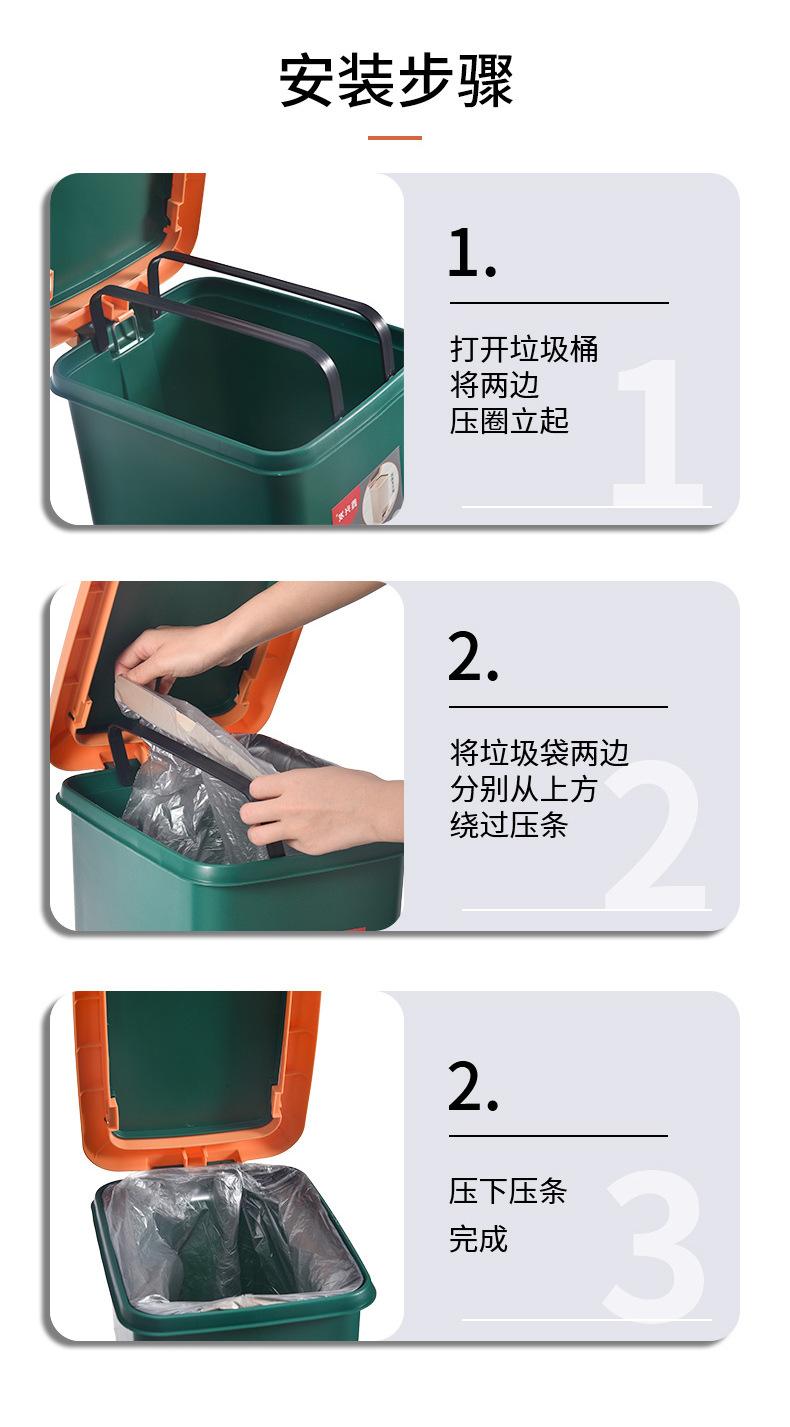 安装步骤

1.

打开垃圾桶
将两边
压圈立起

1

2.

将垃圾袋两边
分别从上方
绕过压条

2

2.

压下压条
完成

3