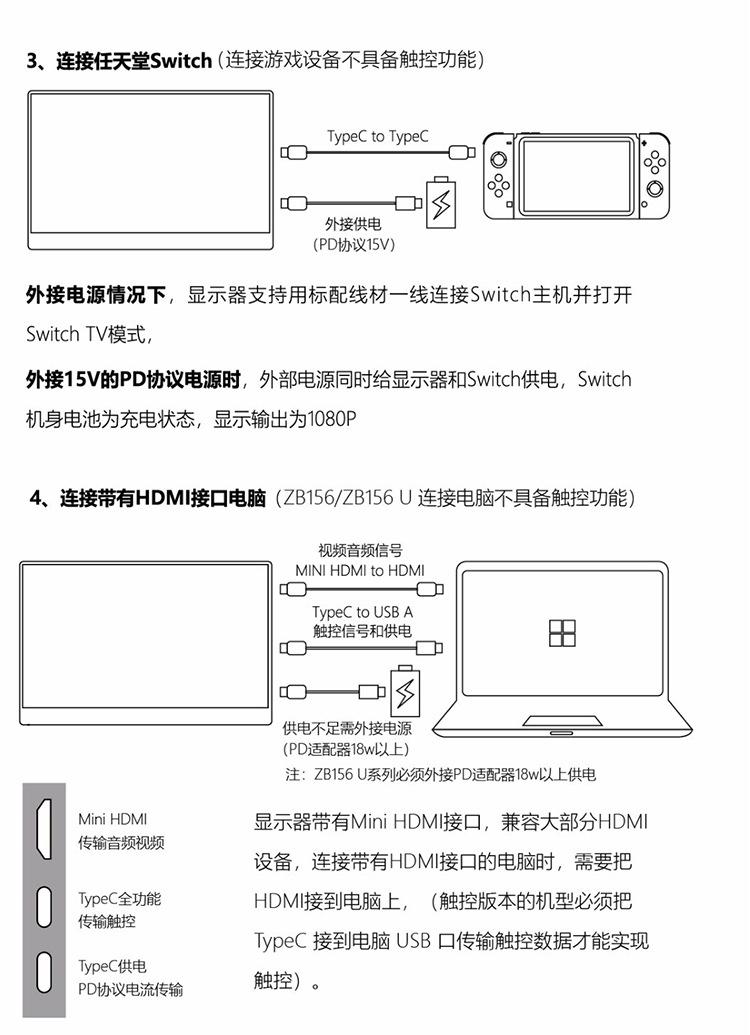 3、连接任天堂Switch（连接游戏设备不具备触控功能）

TypeC to TypeC

外接供电
(PD协议15V)

外接电源情况下，显示器支持用标配线材一线连接Switch主机并打开Switch TV模式，

外接15V的PD协议电源时，外部电源同时给显示器和Switch供电，Switch机身电池为充电状态，显示输出为1080P

4、连接带有HDMI接口电脑（ZB156/ZB156 U 连接电脑不具备触控功能）

视频音频信号
MINI HDMI to HDMI

TypeC to USB A
触控信号和供电

供电不足需外接电源
(PD适配器18w以上)

注：ZB156 U系列必须外接PD适配器18w以上供电

Mini HDMI
传输音频视频

TypeC全功能
传输触控

TypeC供电
PD协议电流传输

显示器带有Mini HDMI接口，兼容大部分HDMI设备，连接带有HDMI接口的电脑时，需要把HDMI接到电脑上，（触控版本的机型必须把TypeC 接到电脑 USB 口传输触控数据才能实现触控）。