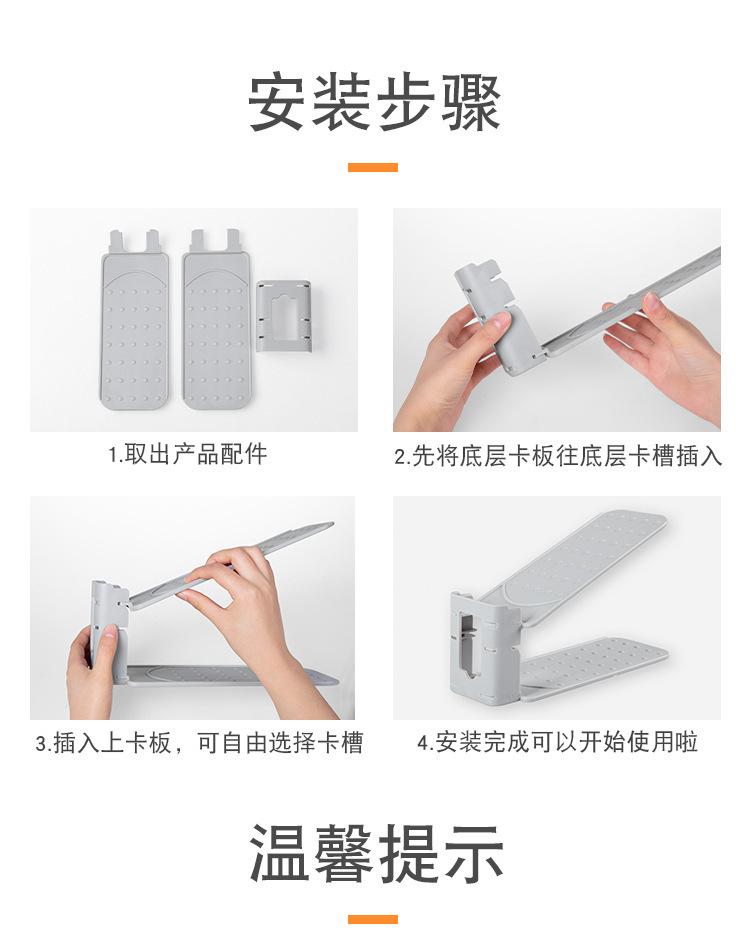 安装步骤

1.取出产品配件

2.先将底层卡板往底层卡槽插入

3.插入上卡板，可自由选择卡槽

4.安装完成可以开始使用啦

温馨提示