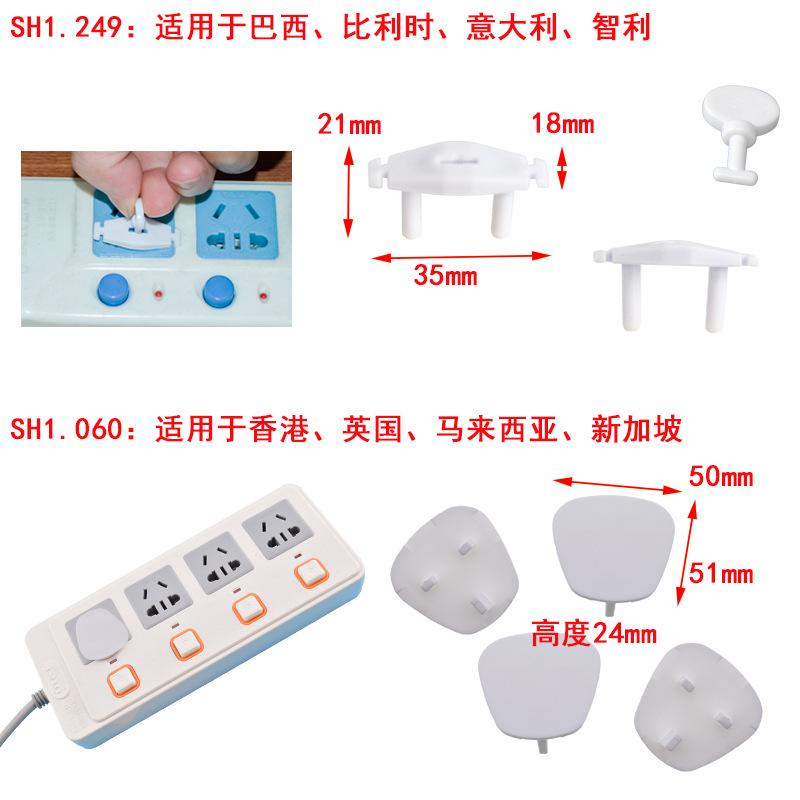 SH1.249：适用于巴西、比利时、意大利、智利

21mm

18mm

35mm

SH1.060：适用于香港、英国、马来西亚、新加坡

50mm

51mm

高度24mm