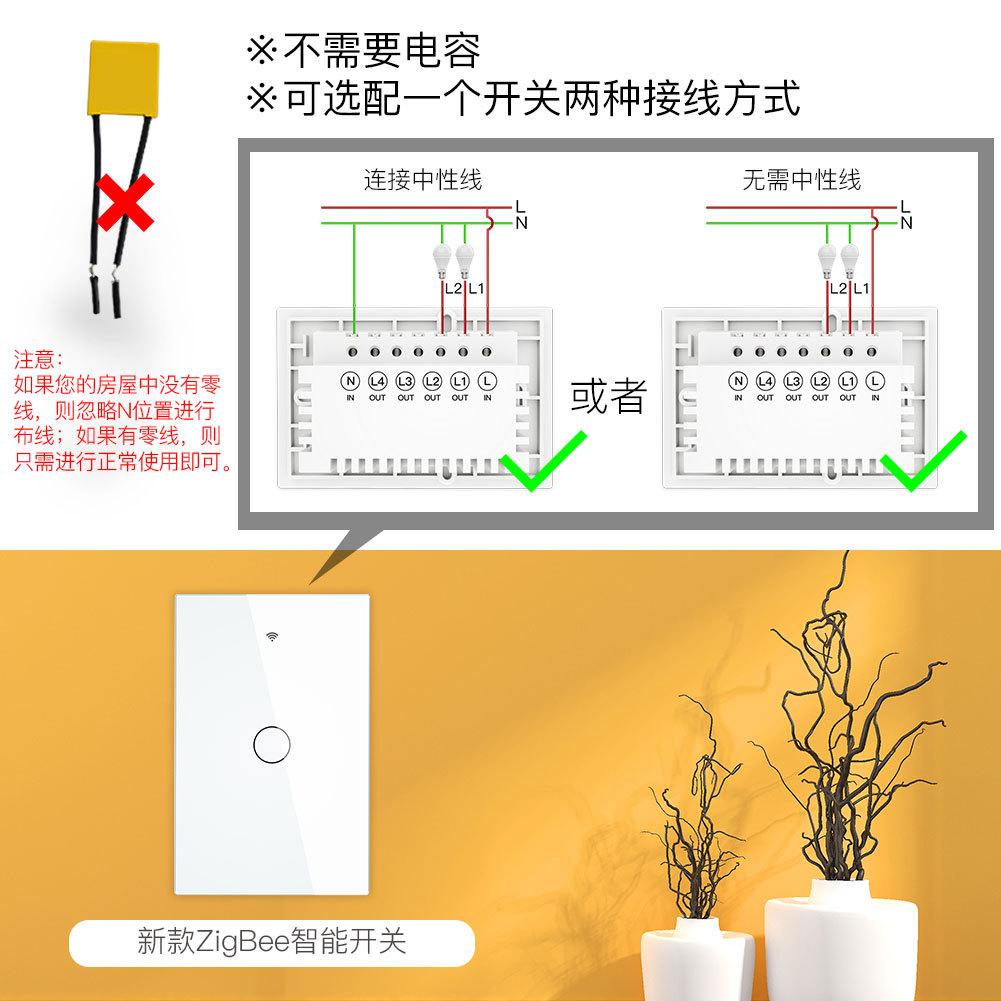 ※不需要电容
※可选配一个开关两种接线方式

注意：
如果您的房屋中没有零线，则忽略N位置进行布线；如果有零线，则只需进行正常使用即可。

连接中性线

L
N

L2 L1

N L4 L3 L2 L1 L
IN OUT OUT OUT OUT IN

或者

无需中性线

L
N

L2 L1

N L4 L3 L2 L1 L
IN OUT OUT OUT OUT IN

新款ZigBee智能开关