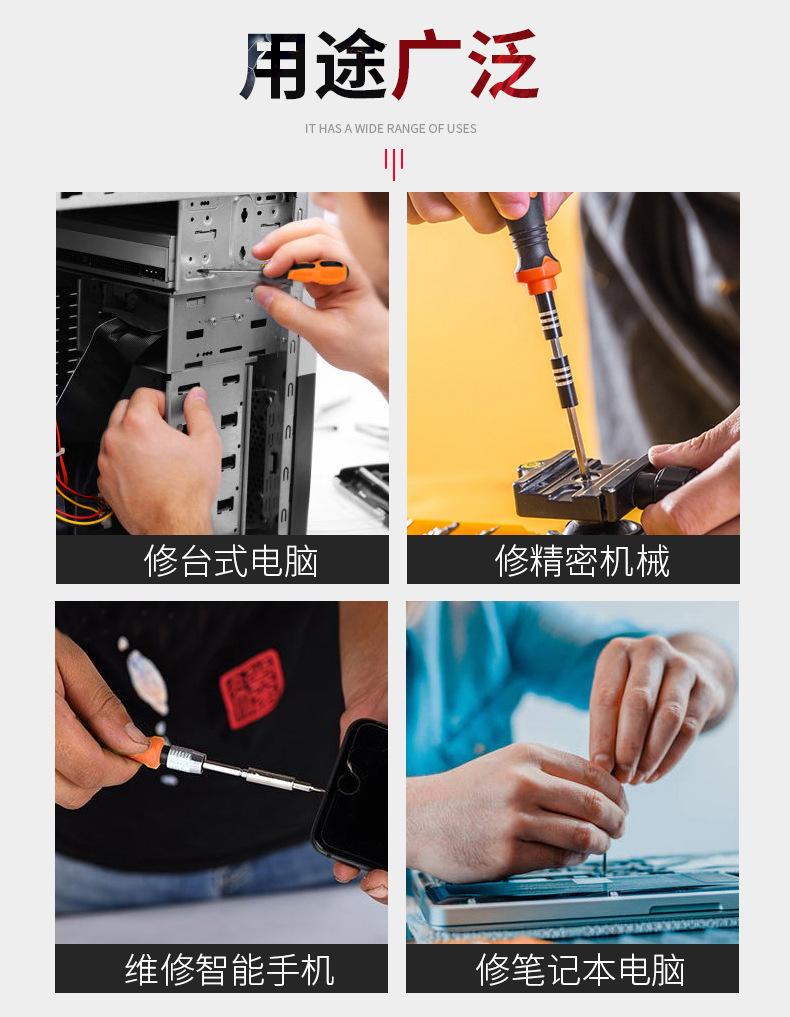 用途广泛

IT HAS A WIDE RANGE OF USES

修台式电脑

修精密机械

维修智能手机

修笔记本电脑