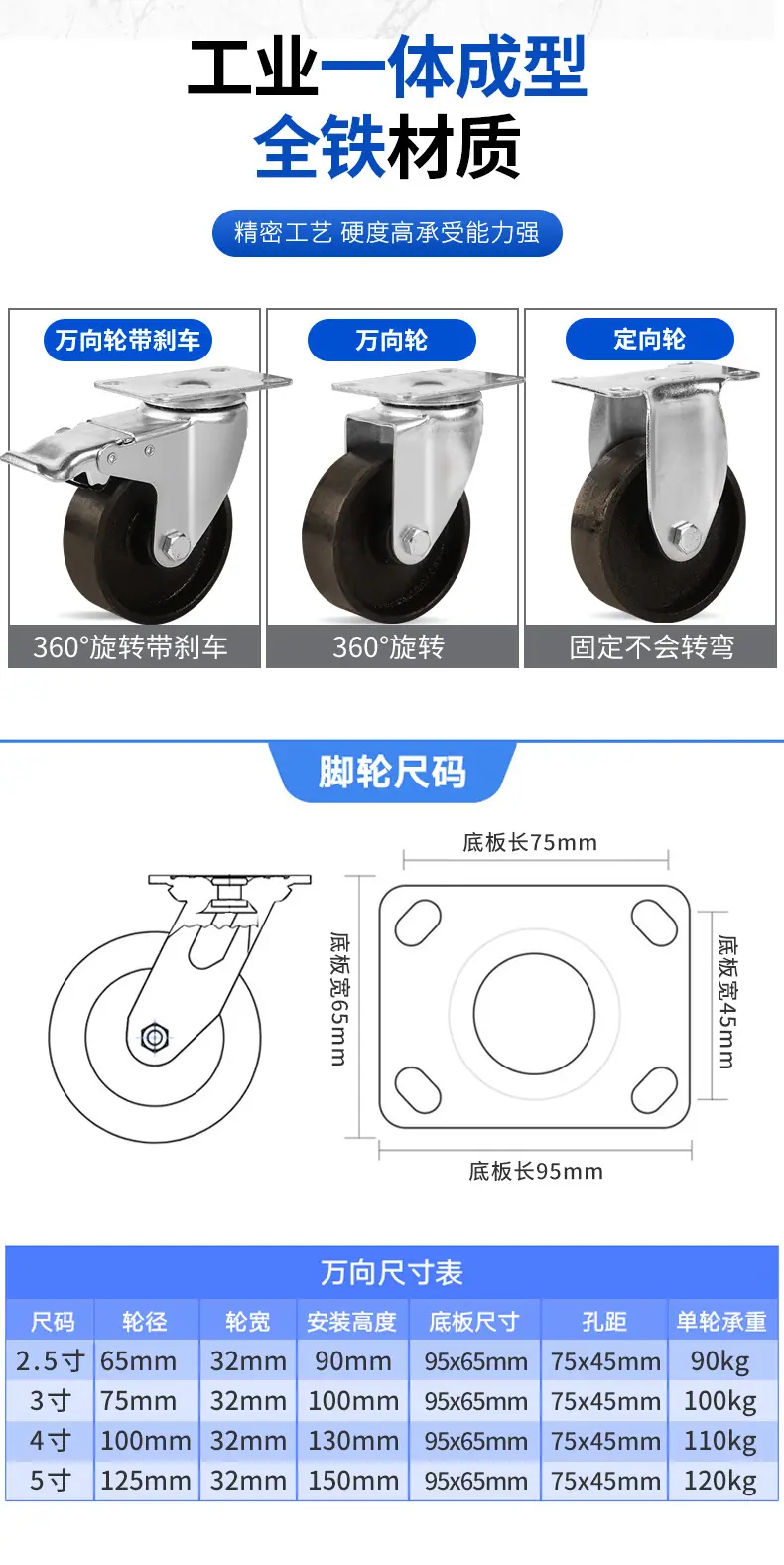 工业一体成型
全铁材质

精密工艺 硬度高承受能力强

万向轮带刹车
360°旋转带刹车

万向轮
360°旋转

定向轮
固定不会转弯

脚轮尺码

底板长75mm
底板宽65mm
底板宽45mm
底板长95mm

万向尺寸表

| 尺码 | 轮径 | 轮宽 | 安装高度 | 底板尺寸 | 孔距 | 单轮承重 |
|---|---|---|---|---|---|---|
| 2.5寸 | 65mm | 32mm | 90mm | 95x65mm | 75x45mm | 90kg |
| 3寸 | 75mm | 32mm | 100mm | 95x65mm | 75x45mm | 100kg |
| 4寸 | 100mm | 32mm | 130mm | 95x65mm | 75x45mm | 110kg |
| 5寸 | 125mm | 32mm | 150mm | 95x65mm | 75x45mm | 120kg |