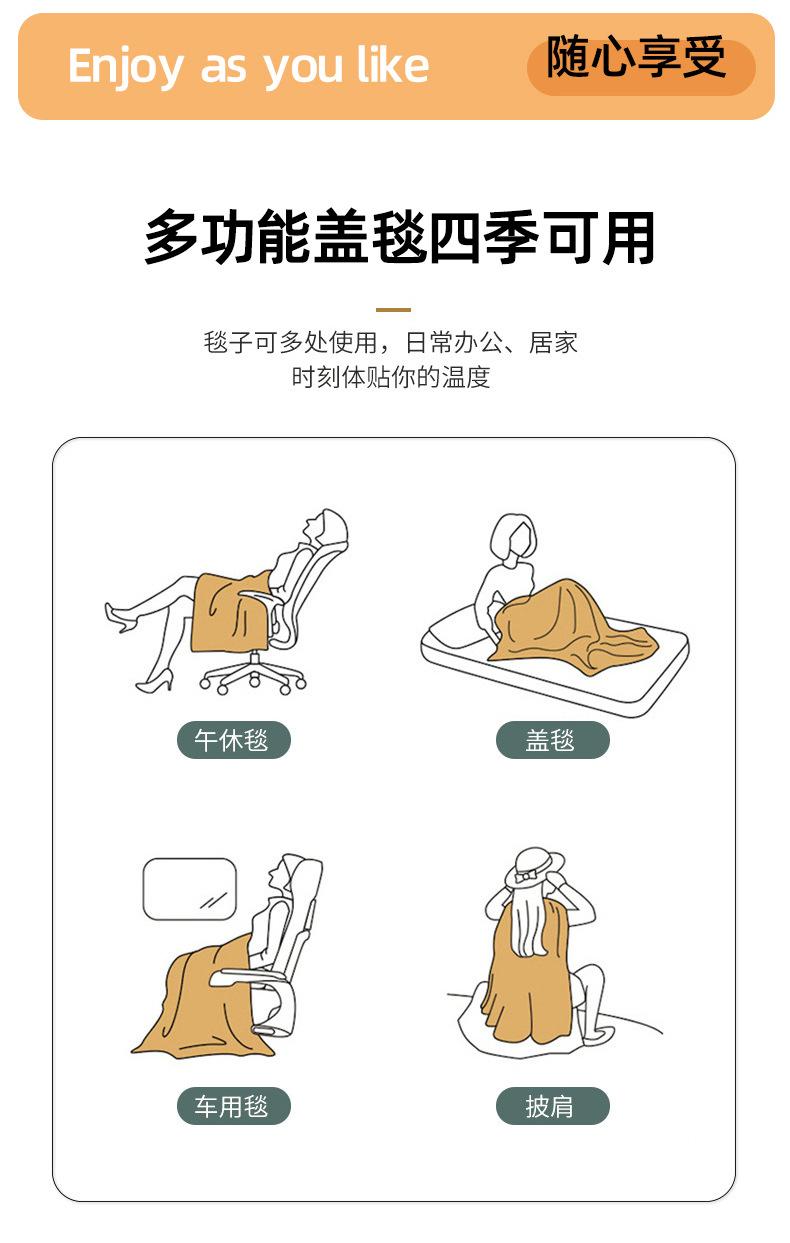 Enjoy as you like 随心享受

多功能盖毯四季可用

毯子可多处使用，日常办公、居家
时刻体贴你的温度

午休毯

盖毯

车用毯

披肩