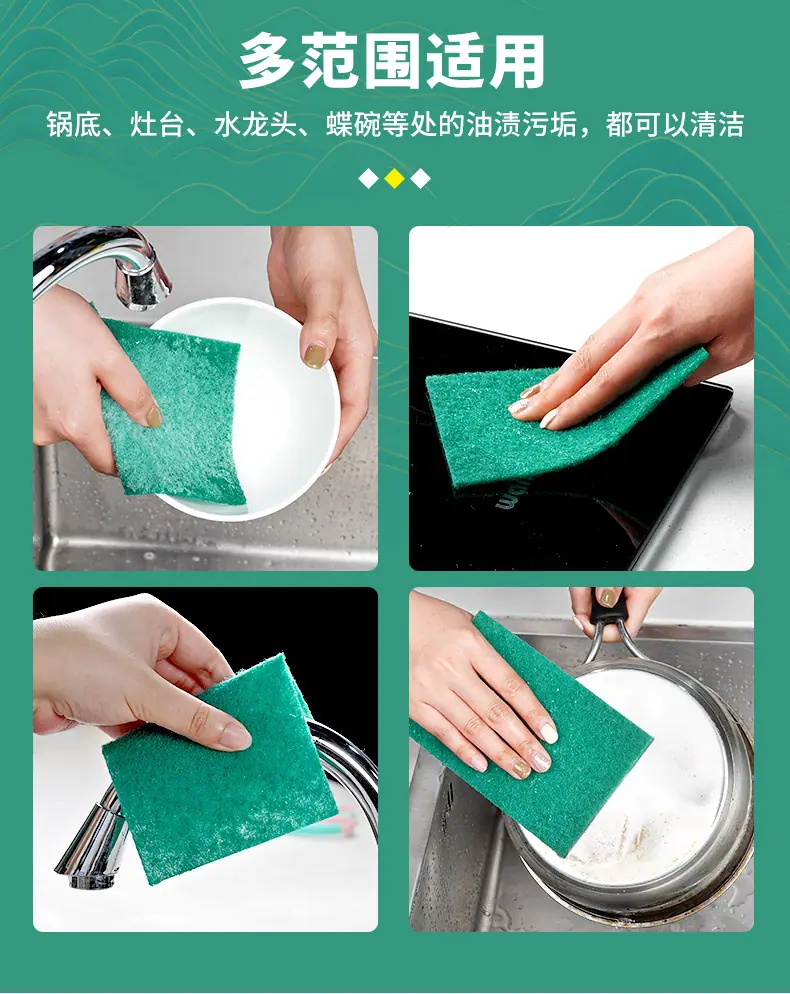 多范围适用

锅底、灶台、水龙头、蝶碗等处的油渍污垢，都可以清洁