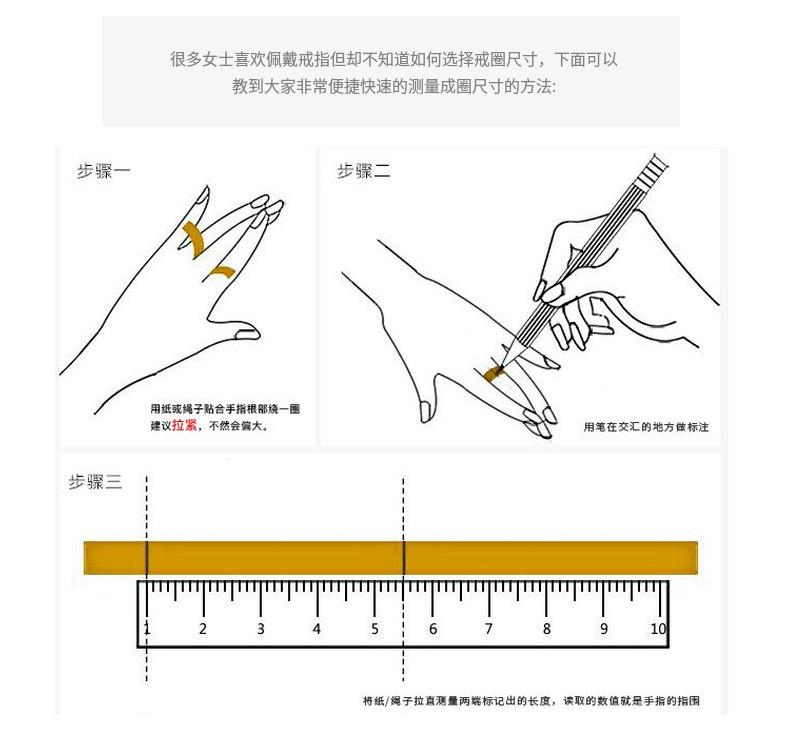 很多女士喜欢佩戴戒指但却不知道如何选择戒圈尺寸，下面可以教到大家非常便捷快速的测量成圈尺寸的方法:

步骤一

用纸或绳子贴合手指根部绕一圈
建议拉紧，不然会偏大。

步骤二

用笔在交汇的地方做标注

步骤三

1 2 3 4 5 6 7 8 9 10

将纸/绳子拉直测量两端标记出的长度，读取的数值就是手指的指围