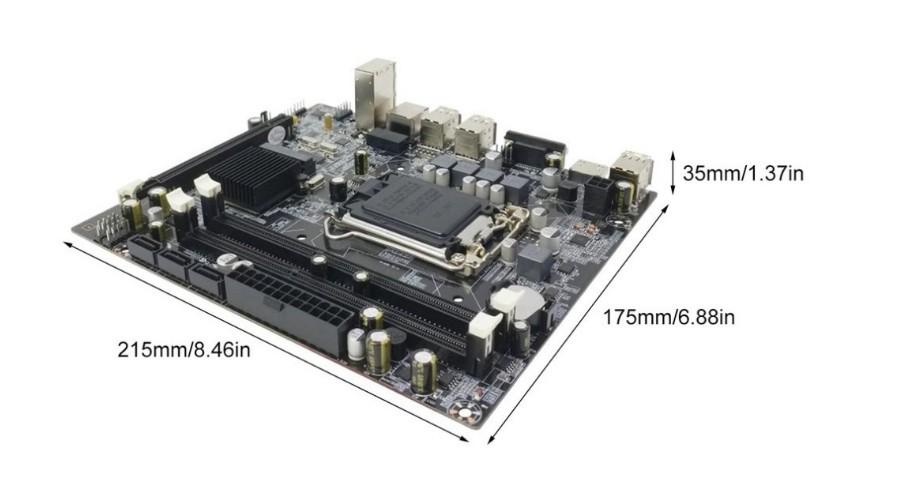 35mm/1.37in

175mm/6.88in

215mm/8.46in