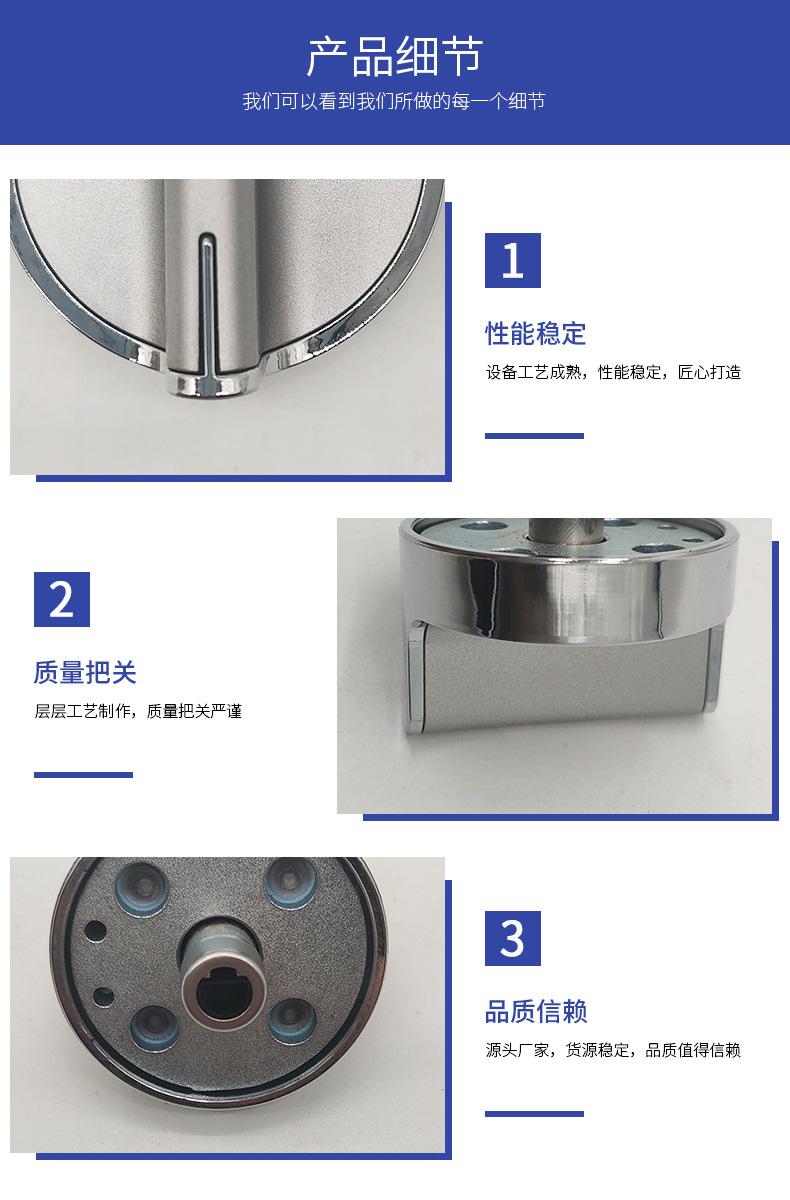 产品细节

我们可以看到我们所做的每一个细节

1

性能稳定

设备工艺成熟，性能稳定，匠心打造

2

质量把关

层层工艺制作，质量把关严谨

3

品质信赖

源头厂家，货源稳定，品质值得信赖