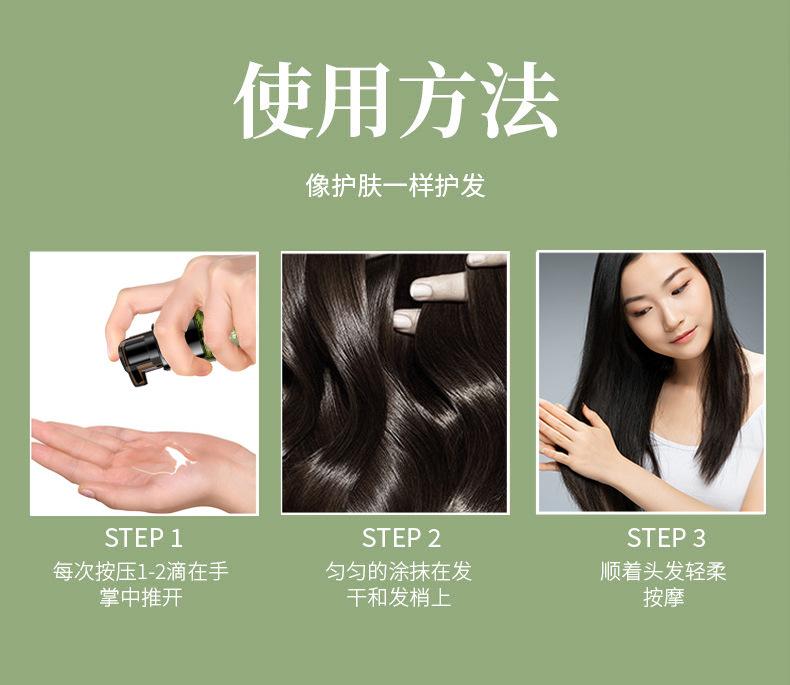 使用方法

像护肤一样护发

STEP 1
每次按压1-2滴在手掌中推开

STEP 2
匀匀的涂抹在发干和发梢上

STEP 3
顺着头发轻柔按摩