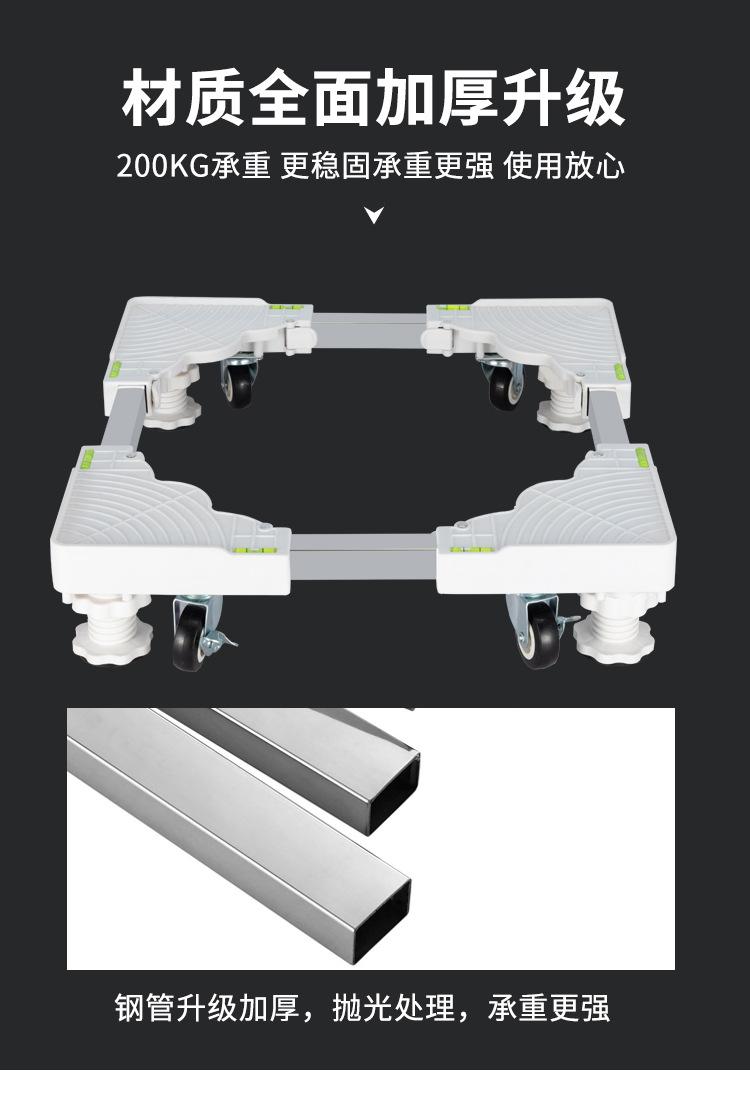 材质全面加厚升级

200KG承重 更稳固承重更强 使用放心

钢管升级加厚，抛光处理，承重更强