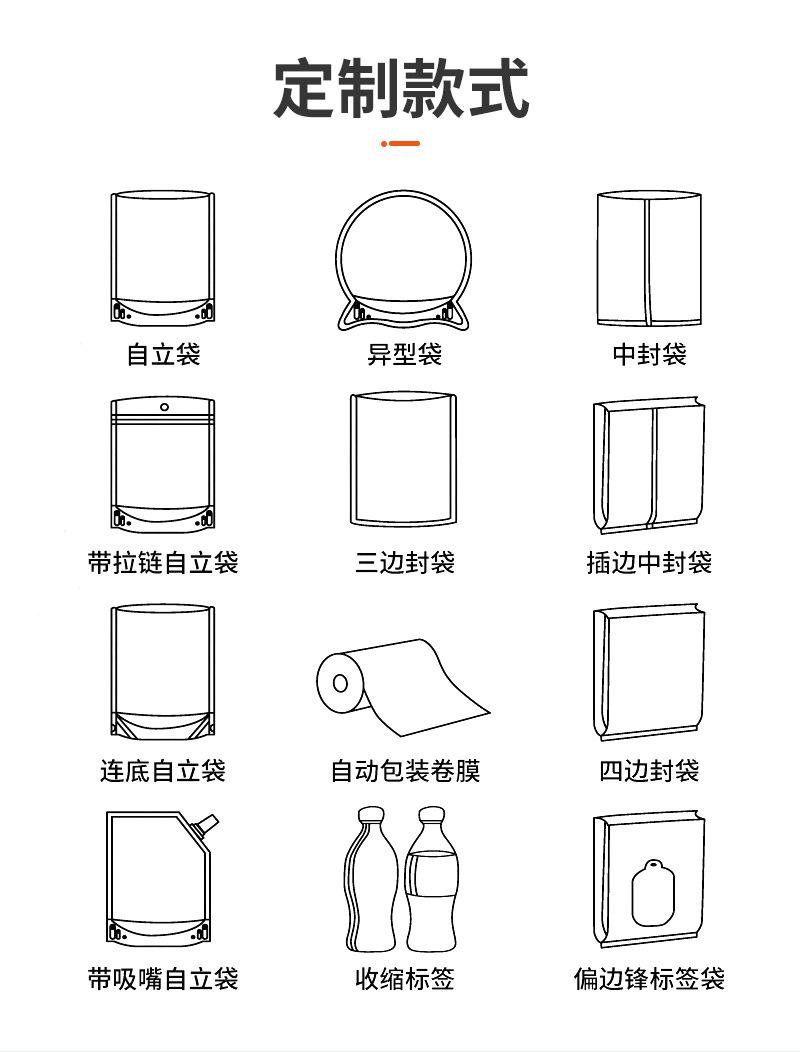 定制款式

自立袋

异型袋

中封袋

带拉链自立袋

三边封袋

插边中封袋

连底自立袋

自动包装卷膜

四边封袋

带吸嘴自立袋

收缩标签

偏边锋标签袋