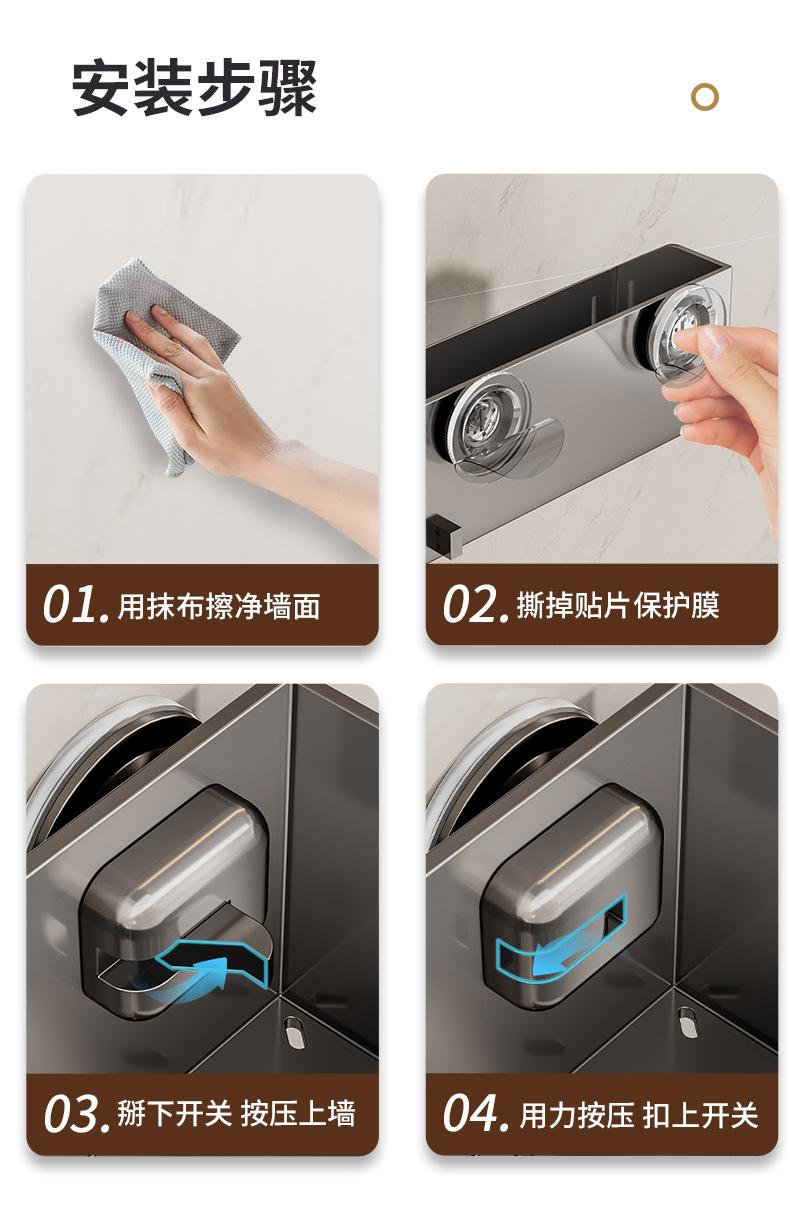 安装步骤

01. 用抹布擦净墙面

02. 撕掉贴片保护膜

03. 掰下开关 按压上墙

04. 用力按压 扣上开关