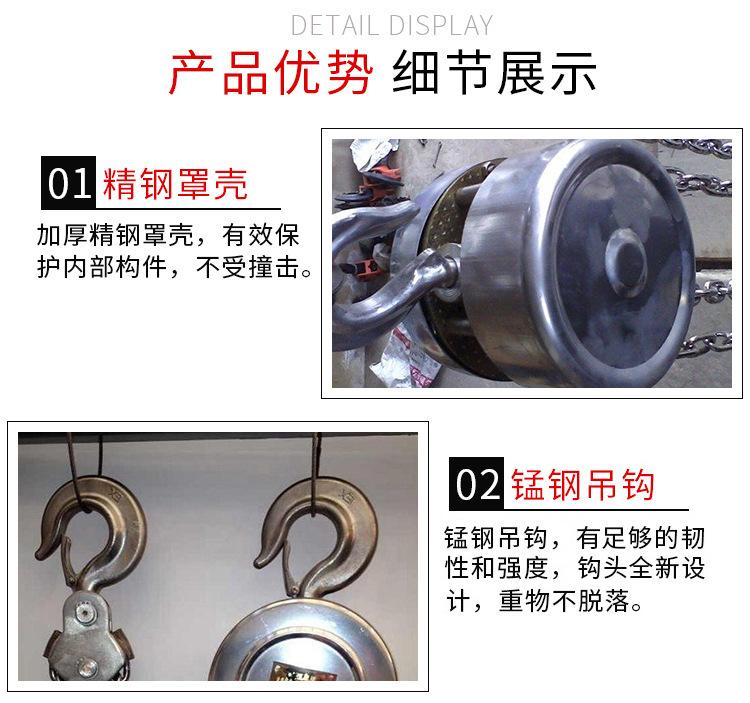 DETAIL DISPLAY

产品优势 细节展示

01 精钢罩壳

加厚精钢罩壳，有效保护内部构件，不受撞击。

02 锰钢吊钩

锰钢吊钩，有足够的韧性和强度，钩头全新设计，重物不脱落。