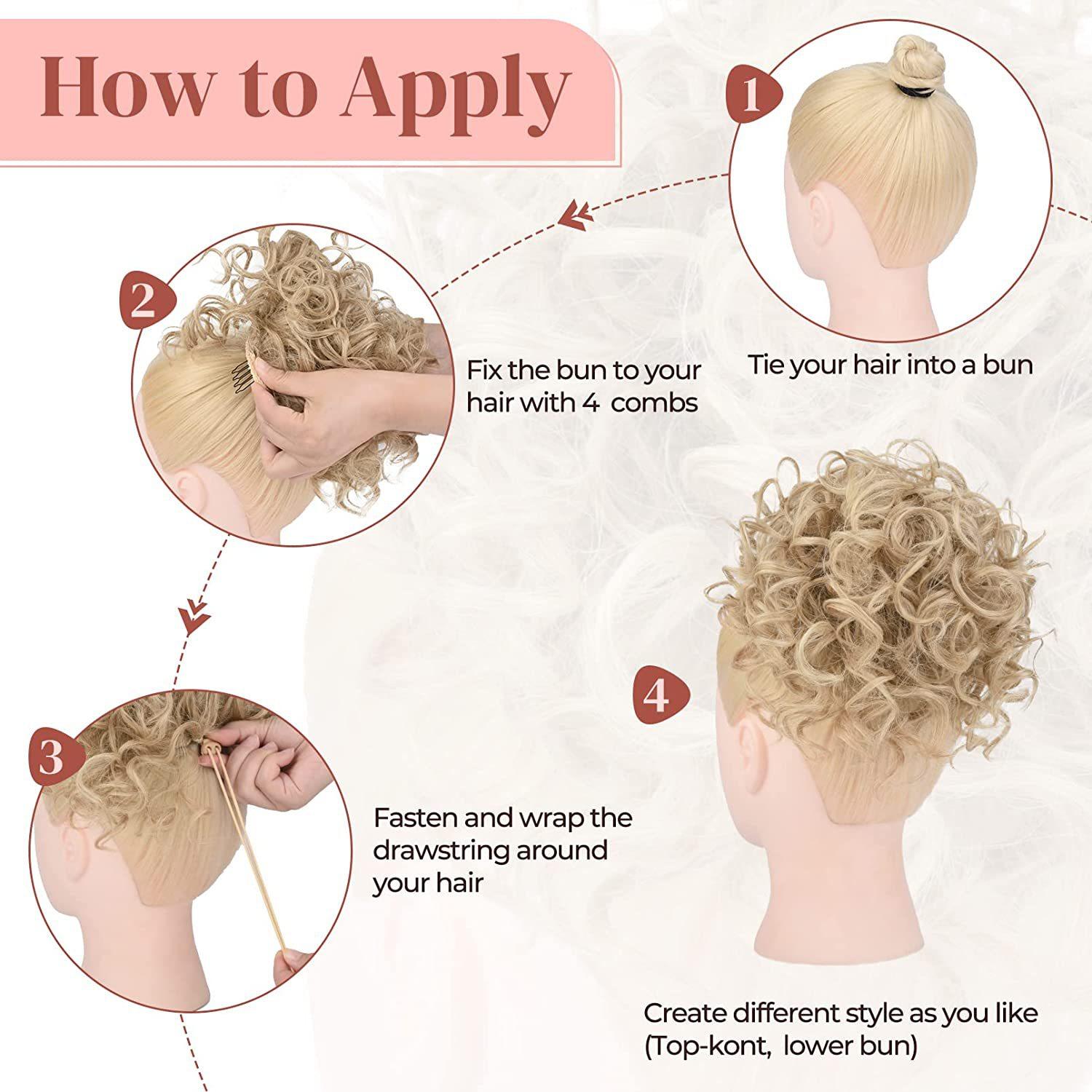 How to Apply

1

Tie your hair into a bun

2

Fix the bun to your hair with 4 combs

3

Fasten and wrap the drawstring around your hair

4

Create different style as you like (Top-kont, lower bun)