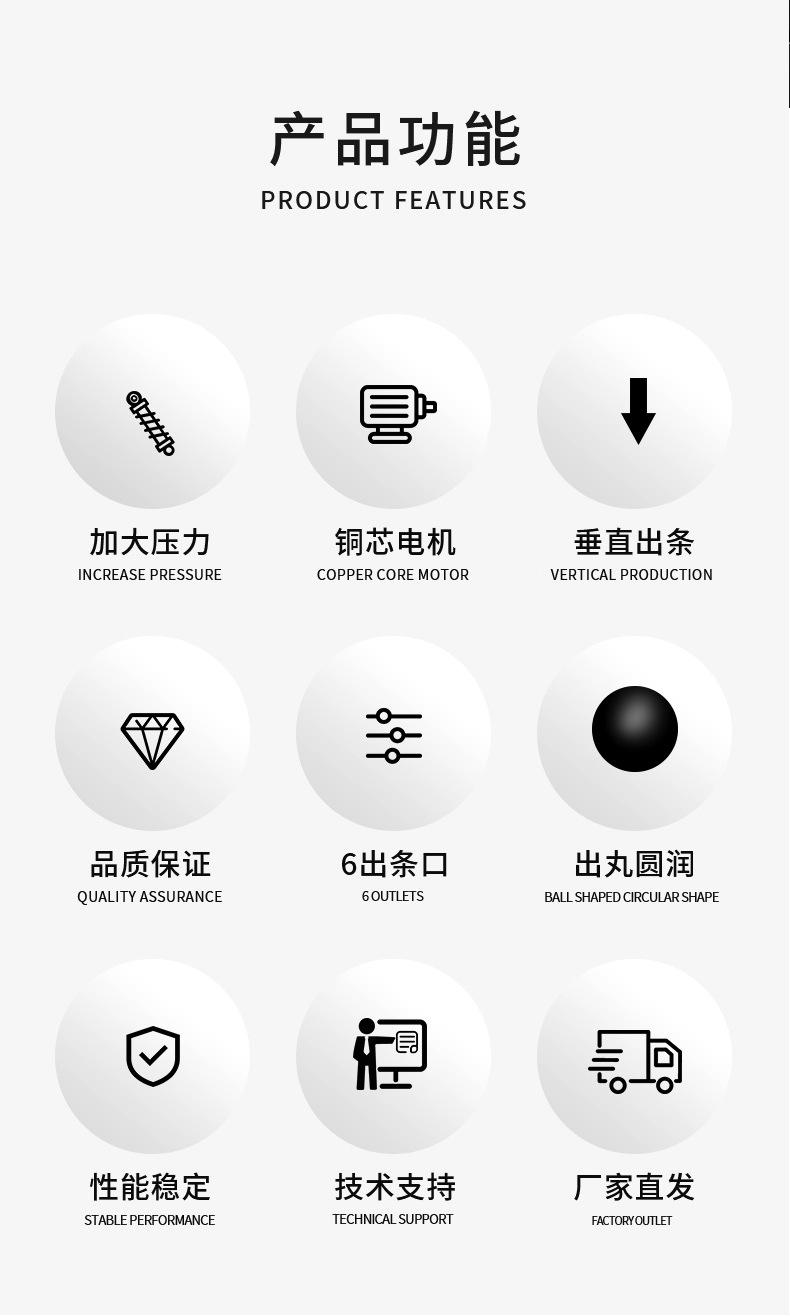 产品功能
PRODUCT FEATURES

加大压力
INCREASE PRESSURE

铜芯电机
COPPER CORE MOTOR

垂直出条
VERTICAL PRODUCTION

品质保证
QUALITY ASSURANCE

6出条口
6 OUTLETS

出丸圆润
BALL SHAPED CIRCULAR SHAPE

性能稳定
STABLE PERFORMANCE

技术支持
TECHNICAL SUPPORT

厂家直发
FACTORY OUTLET