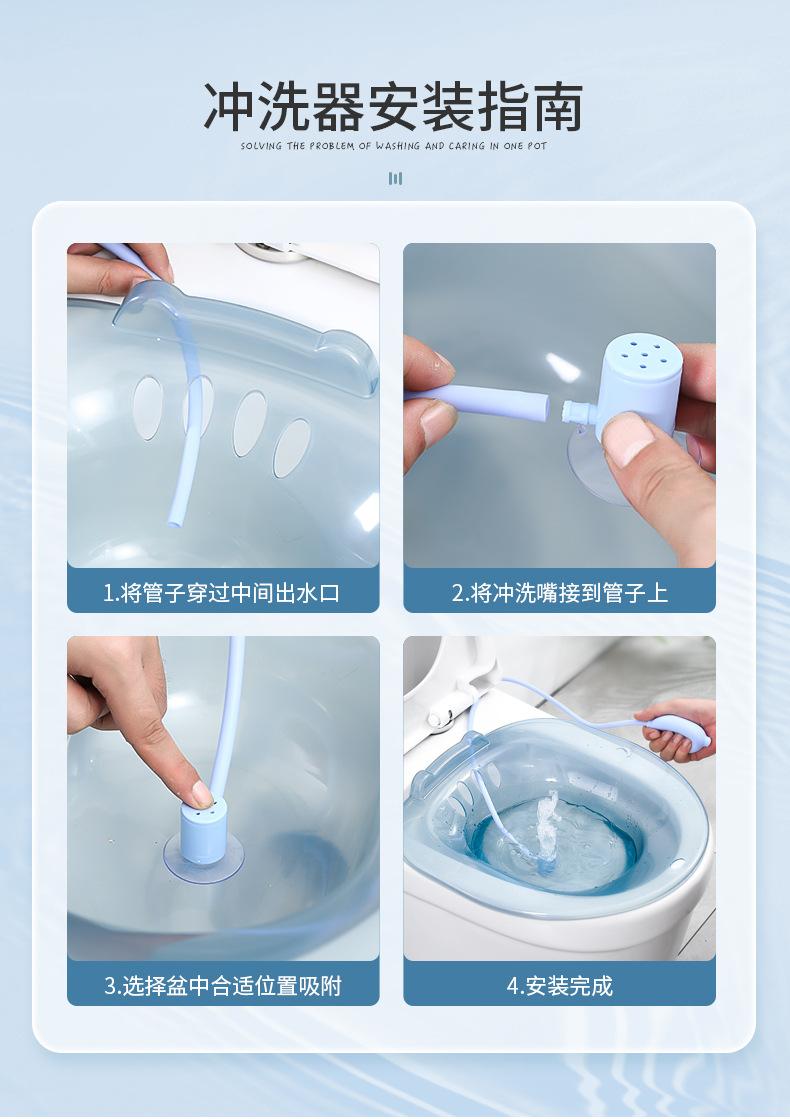 冲洗器安装指南

SOLVING THE PROBLEM OF WASHING AND CARING IN ONE POT

1.将管子穿过中间出水口

2.将冲洗嘴接到管子上

3.选择盆中合适位置吸附

4.安装完成