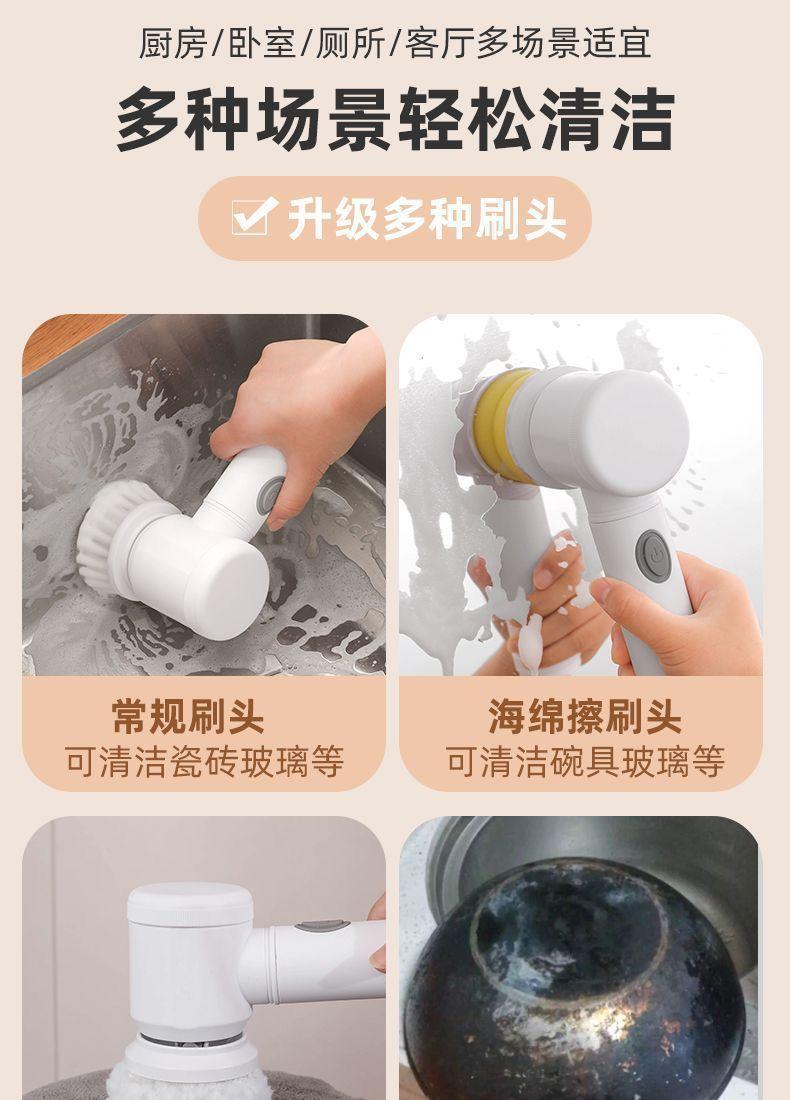 厨房/卧室/厕所/客厅多场景适宜

多种场景轻松清洁

升级多种刷头

常规刷头
可清洁瓷砖玻璃等

海绵擦刷头
可清洁碗具玻璃等