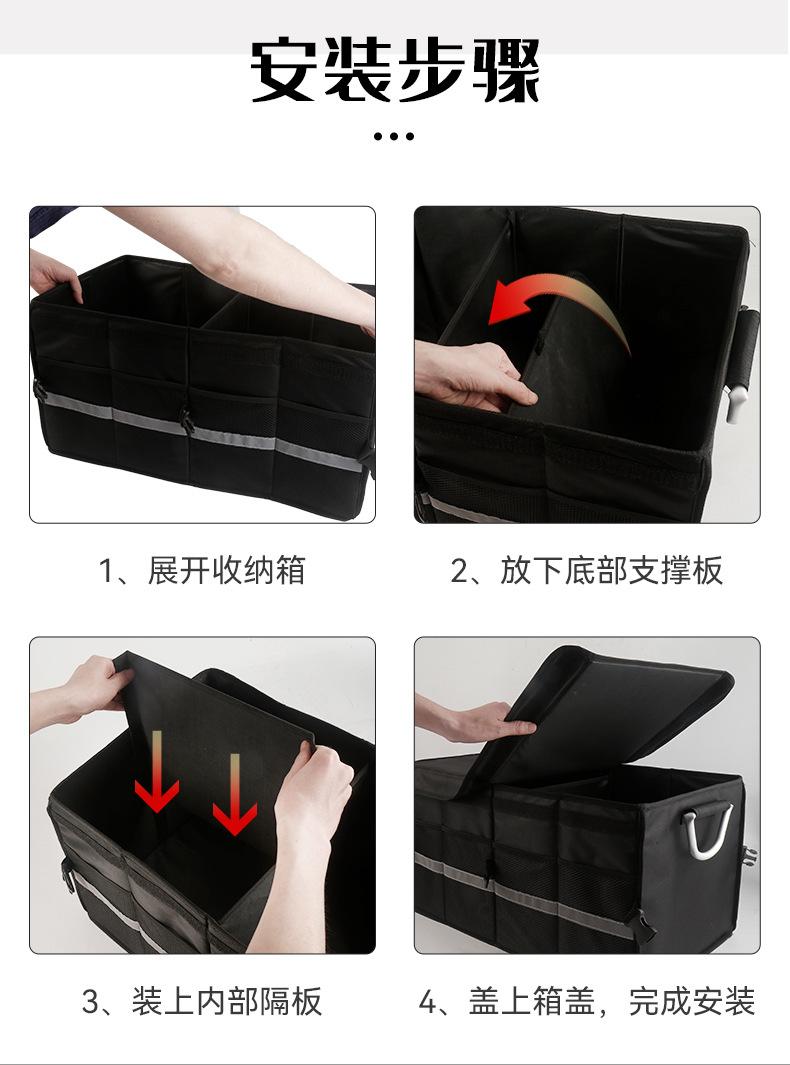 安装步骤

1、展开收纳箱

2、放下底部支撑板

3、装上内部隔板

4、盖上箱盖，完成安装