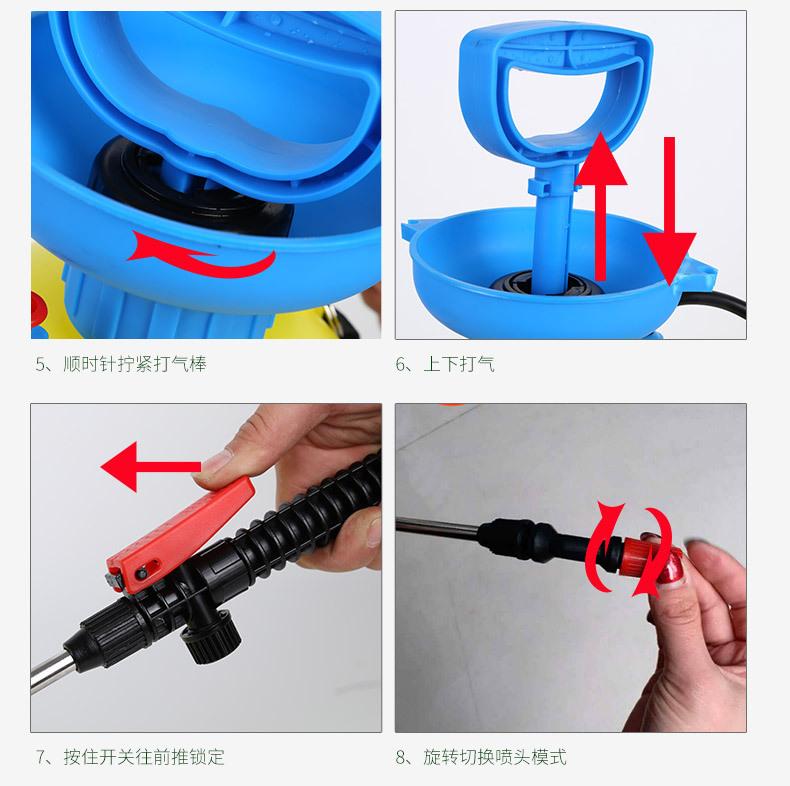 5、顺时针拧紧打气棒

6、上下打气

7、按住开关往前推锁定

8、旋转切换喷头模式