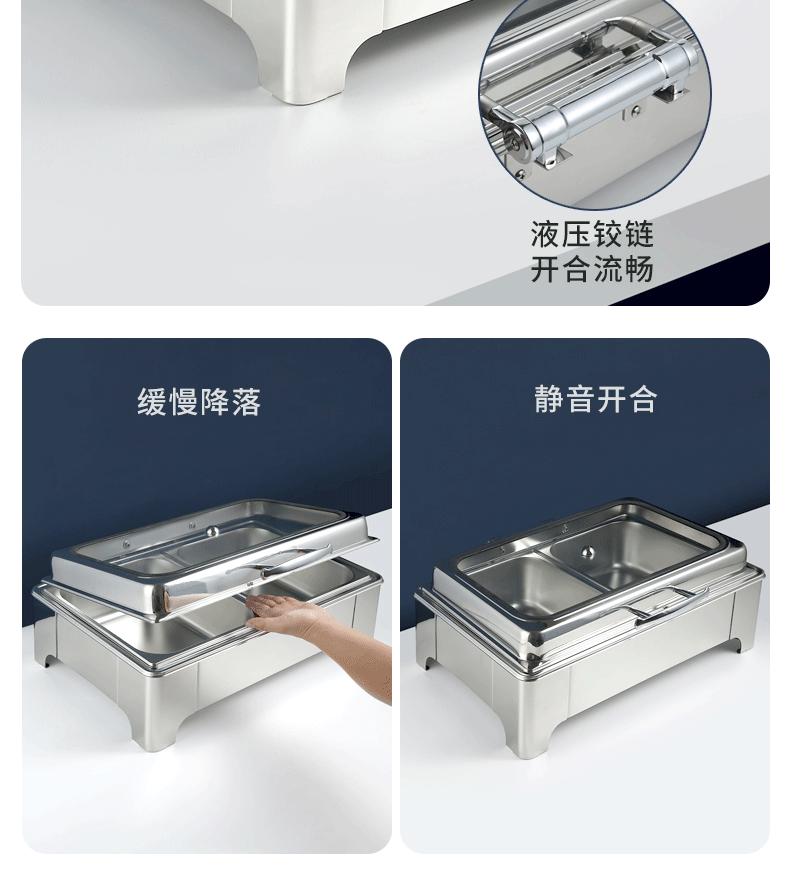 液压铰链
开合流畅

缓慢降落

静音开合