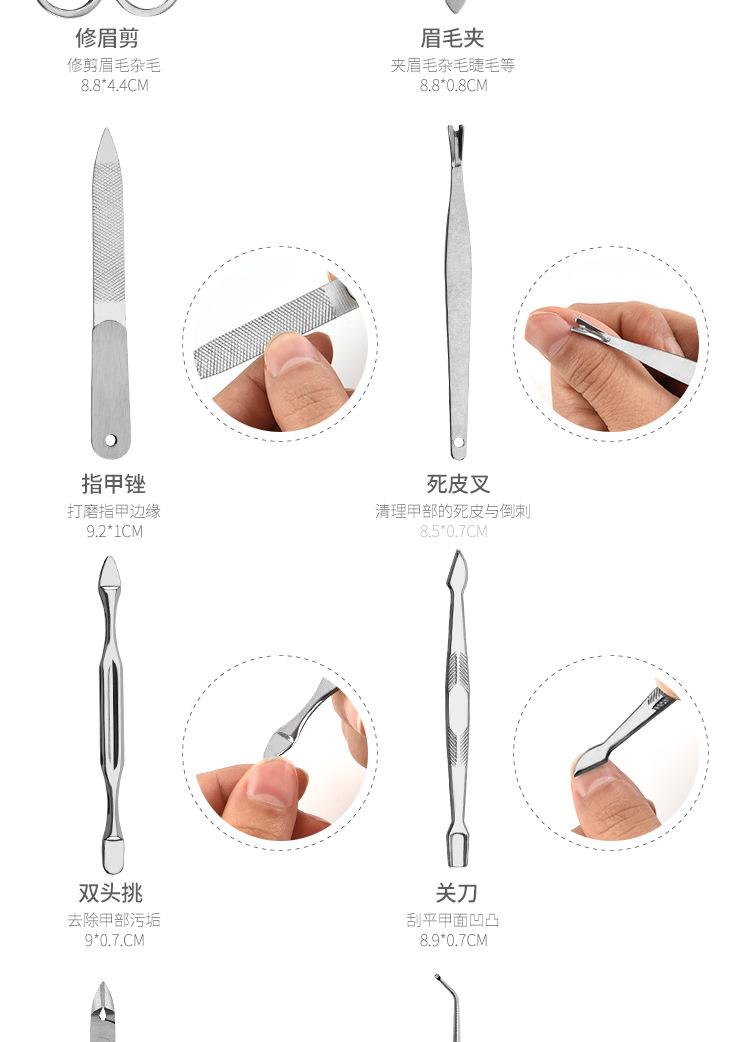 修眉剪
修剪眉毛杂毛
8.8*4.4CM

眉毛夹
夹眉毛杂毛睫毛等
8.8*0.8CM

指甲锉
打磨指甲边缘
9.2*1CM

死皮叉
清理甲部的死皮与倒刺
8.5*0.7CM

双头挑
去除甲部污垢
9*0.7.CM

关刀
刮平甲面凹凸
8.9*0.7CM