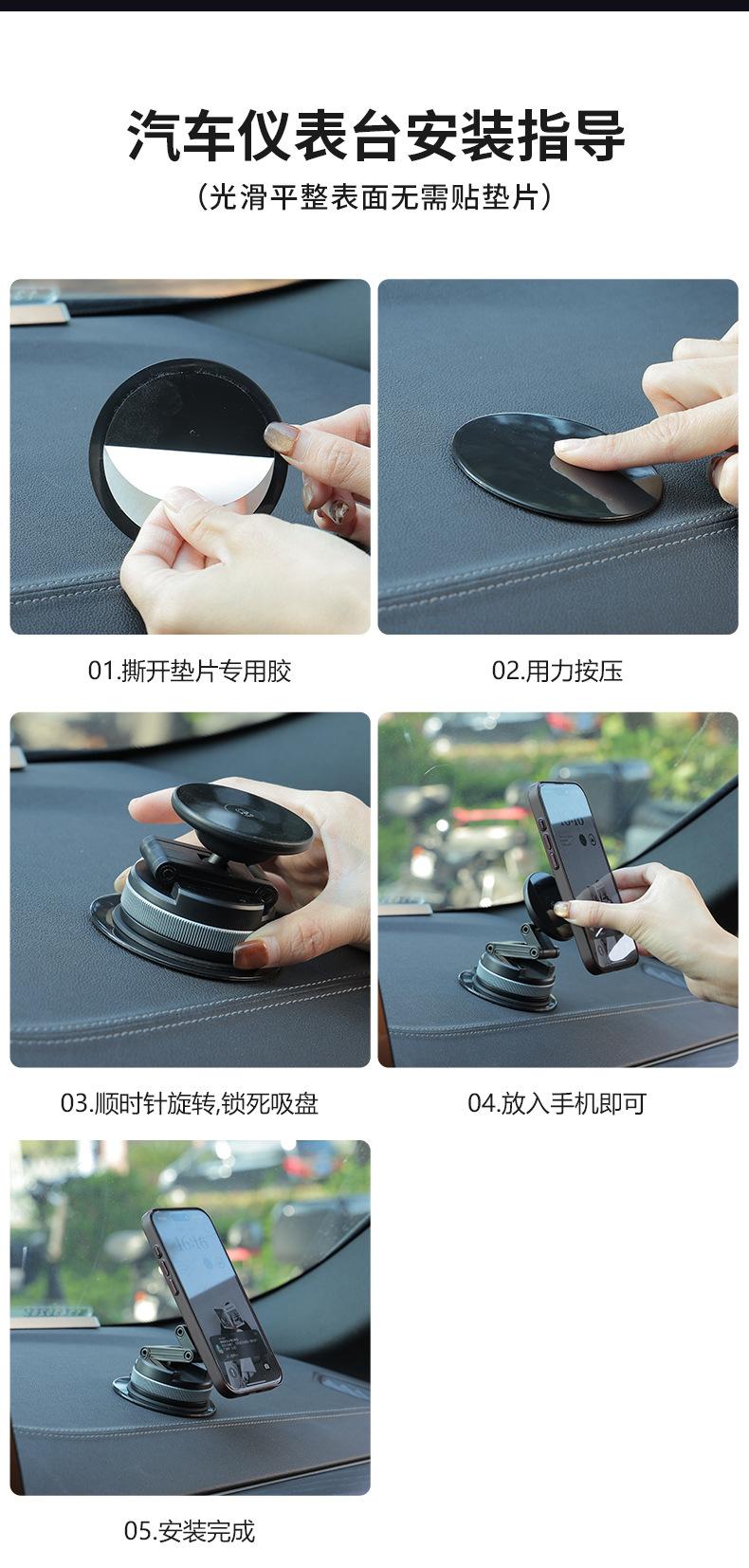 汽车仪表台安装指导

（光滑平整表面无需贴垫片）

01.撕开垫片专用胶

02.用力按压

03.顺时针旋转,锁死吸盘

04.放入手机即可

05.安装完成