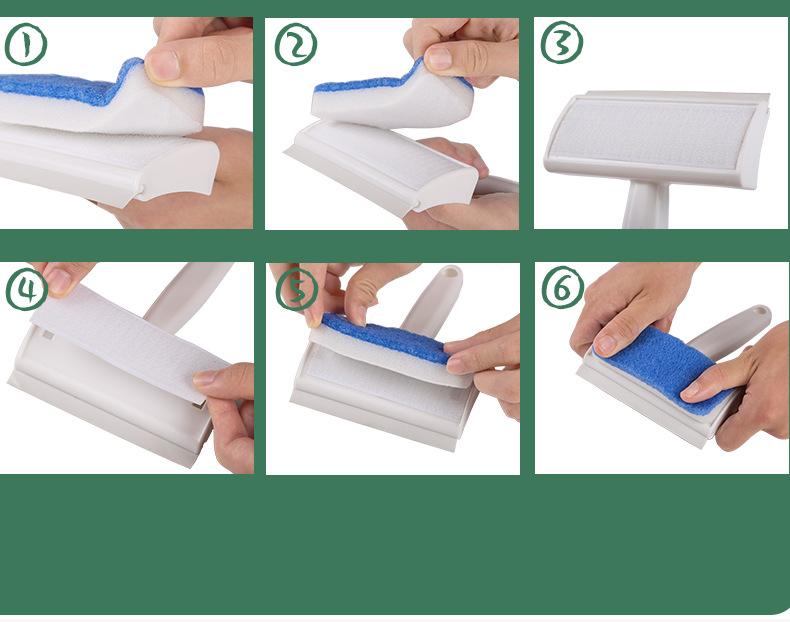 ①
②
③
④
⑤
⑥