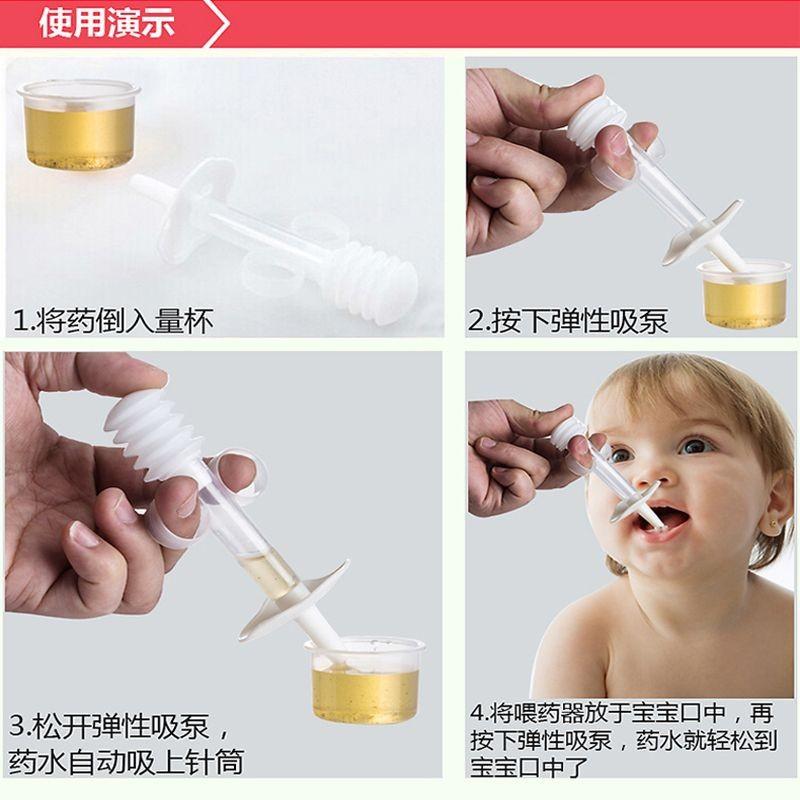 使用演示

1.将药倒入量杯

2.按下弹性吸泵

3.松开弹性吸泵，药水自动吸上针筒

4.将喂药器放于宝宝口中，再按下弹性吸泵，药水就轻松到宝宝口中了