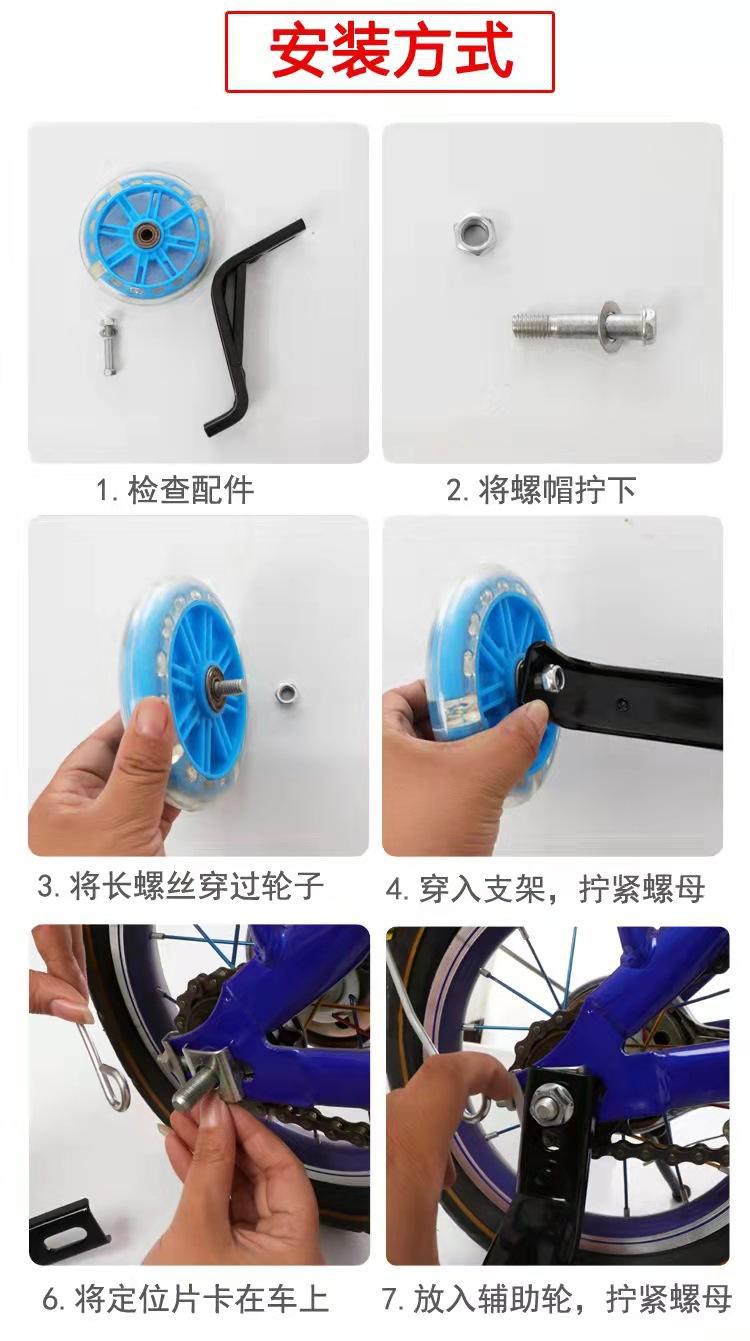 安装方式

1. 检查配件

2. 将螺帽拧下

3. 将长螺丝穿过轮子

4. 穿入支架，拧紧螺母

6. 将定位片卡在车上

7. 放入辅助轮，拧紧螺母