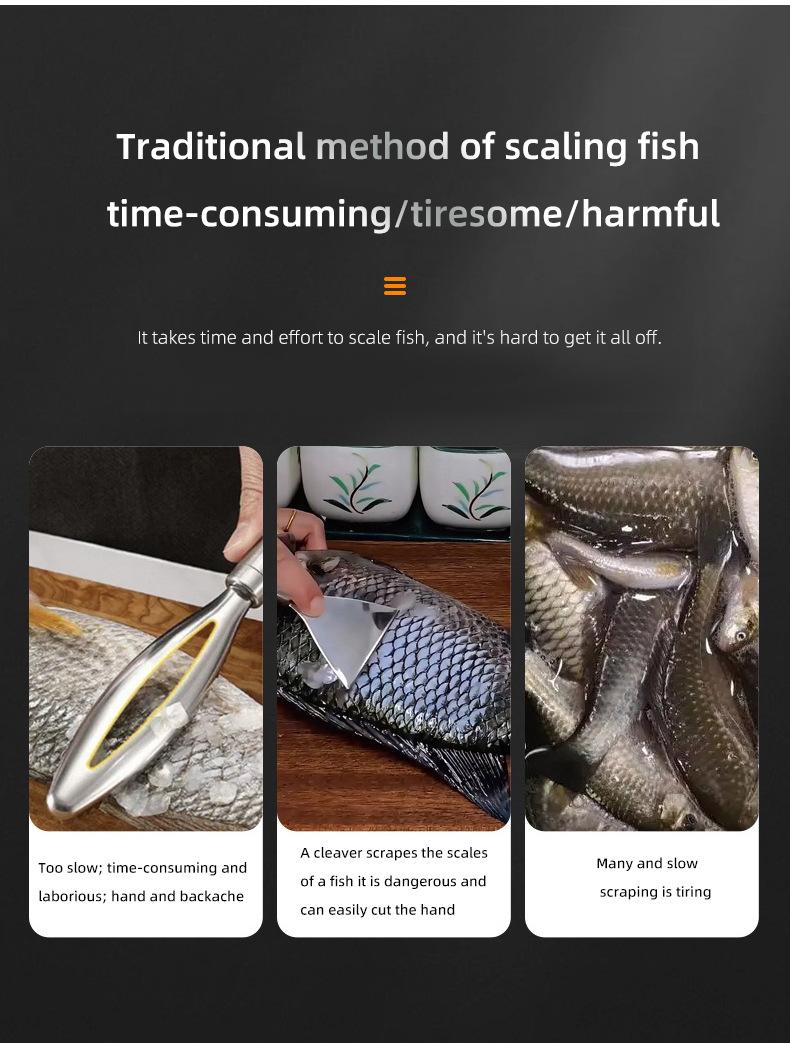 Traditional method of scaling fish

time-consuming/tiresome/harmful

It takes time and effort to scale fish, and it's hard to get it all off.

Too slow; time-consuming and laborious; hand and backache

A cleaver scrapes the scales of a fish it is dangerous and can easily cut the hand

Many and slow scraping is tiring