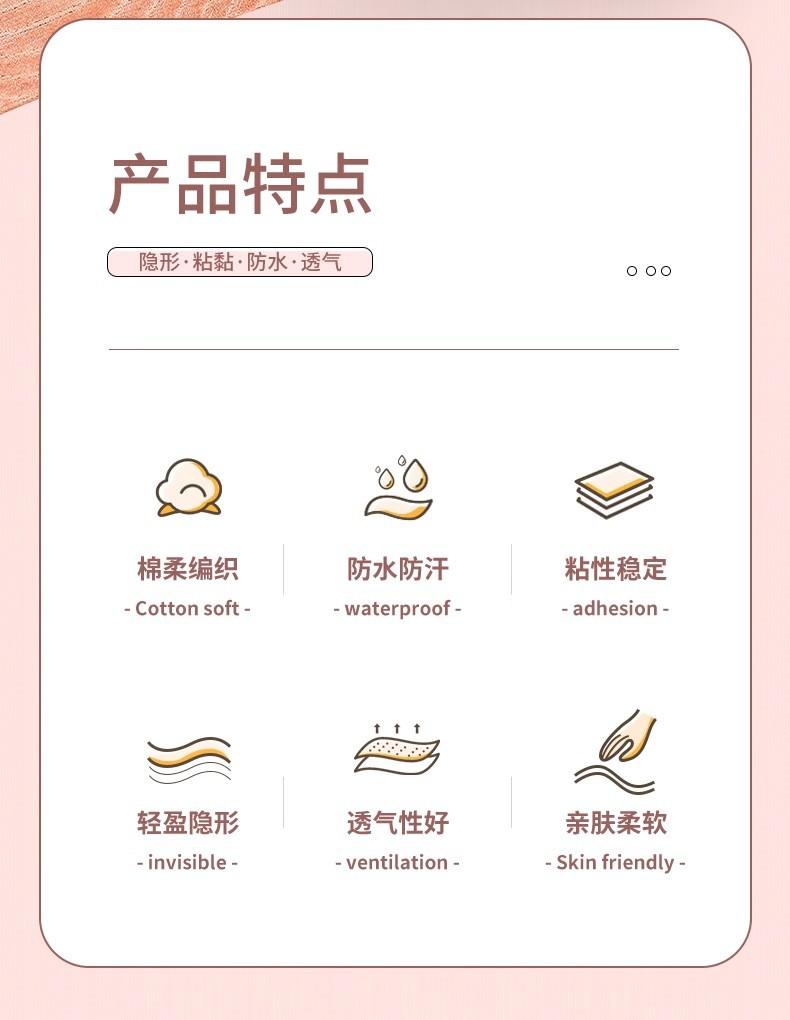 产品特点

隐形·粘黏·防水·透气

棉柔编织
- Cotton soft -

防水防汗
- waterproof -

粘性稳定
- adhesion -

轻盈隐形
- invisible -

透气性好
- ventilation -

亲肤柔软
- Skin friendly -