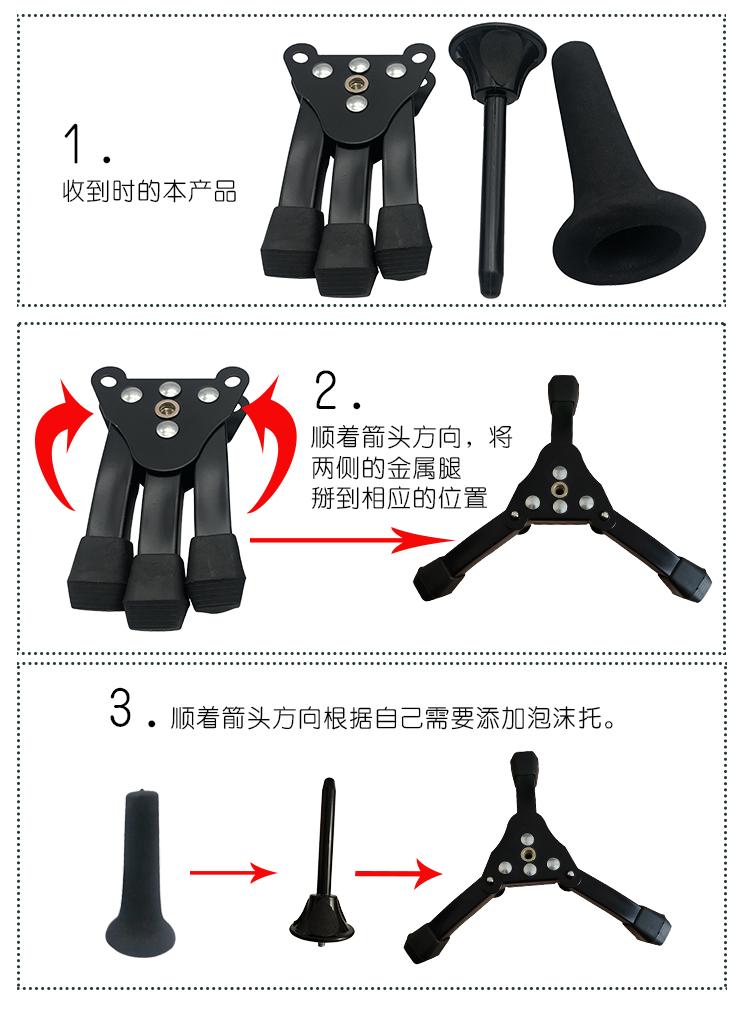 1.
收到时的本产品

2.
顺着箭头方向，将两侧的金属腿掰到相应的位置

3. 顺着箭头方向根据自己需要添加泡沫托。