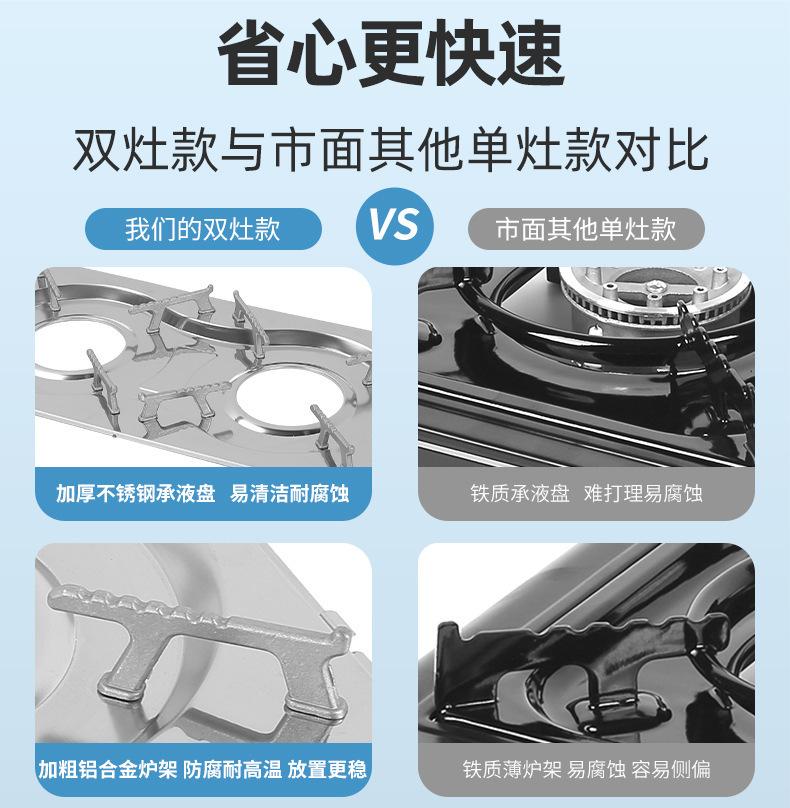 省心更快速

双灶款与市面其他单灶款对比

我们的双灶款

VS

市面其他单灶款

加厚不锈钢承液盘 易清洁耐腐蚀

铁质承液盘 难打理易腐蚀

加粗铝合金炉架 防腐耐高温 放置更稳

铁质薄炉架 易腐蚀 容易侧偏