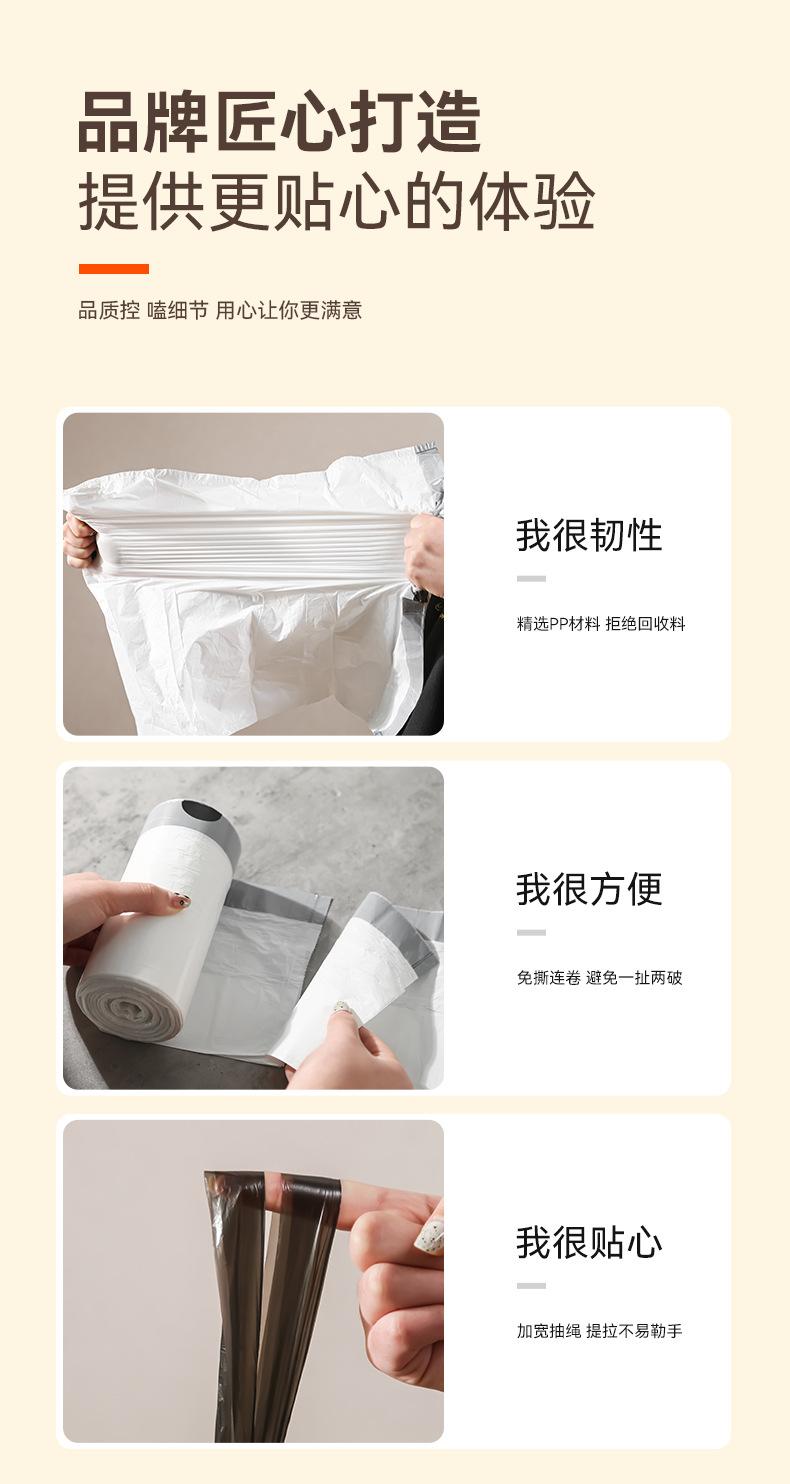 品牌匠心打造
提供更贴心的体验

品质控 嗑细节 用心让你更满意

我很韧性

精选PP材料 拒绝回收料

我很方便

免撕连卷 避免一扯两破

我很贴心

加宽抽绳 提拉不易勒手