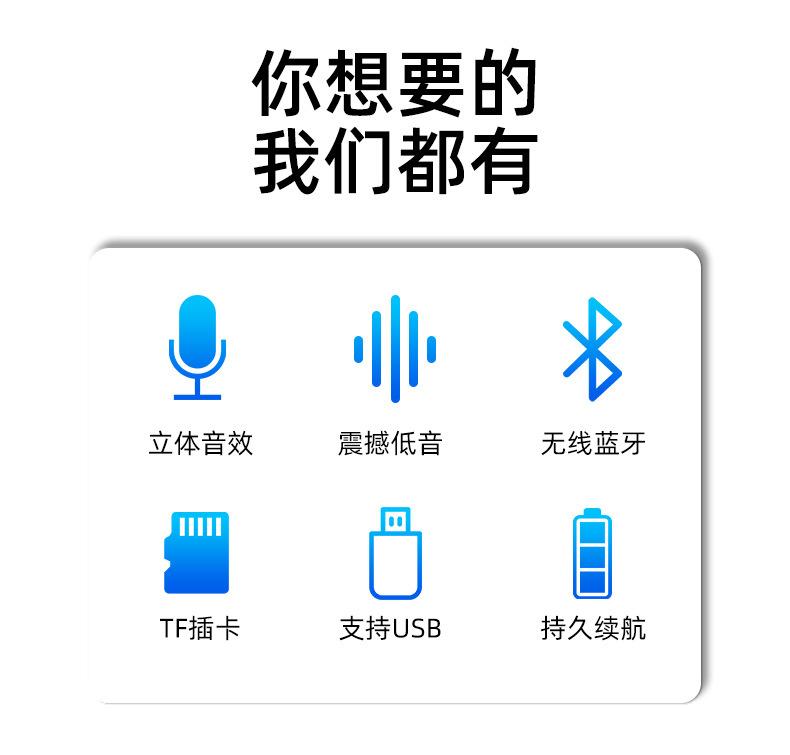 你想要的
我们都有

立体音效

震撼低音

无线蓝牙

TF插卡

支持USB

持久续航