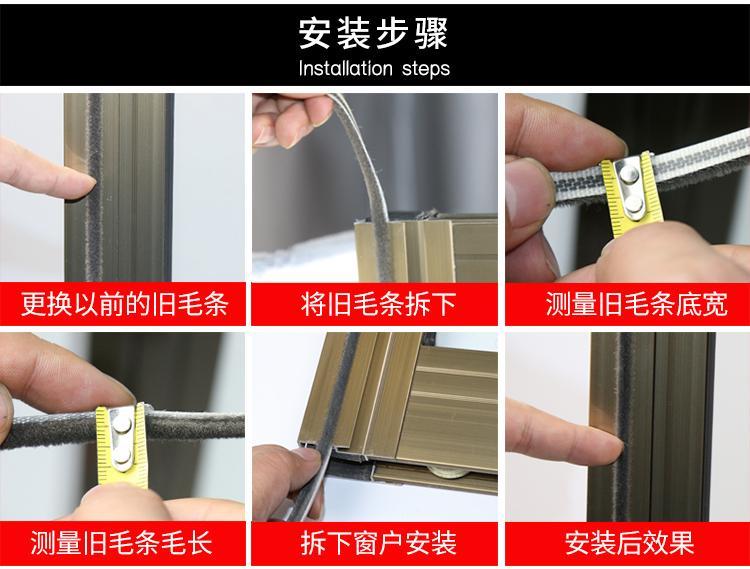 安装步骤
Installation steps

更换以前的旧毛条

将旧毛条拆下

测量旧毛条底宽

测量旧毛条毛长

拆下窗户安装

安装后效果