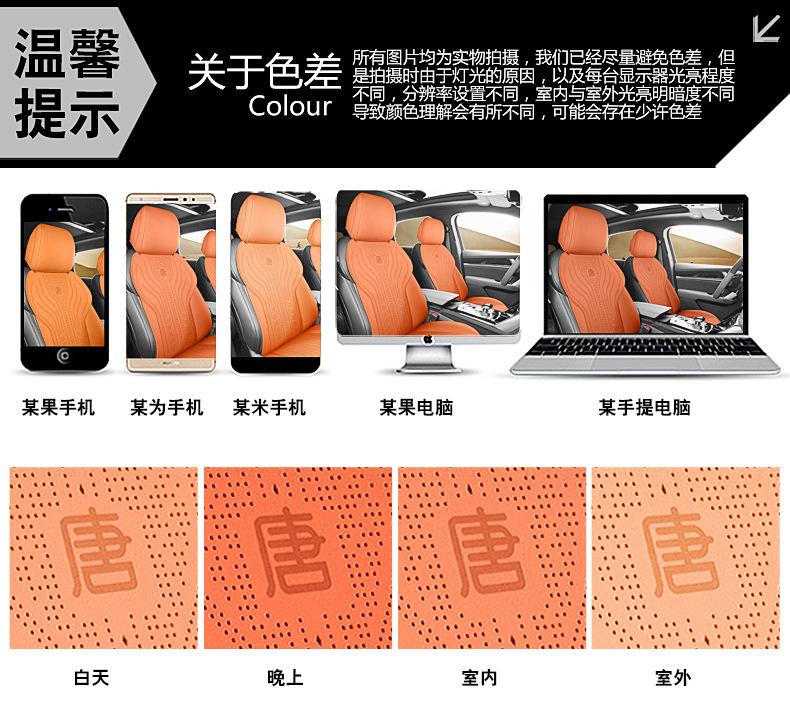 温馨提示

关于色差
Colour

所有图片均为实物拍摄，我们已经尽量避免色差，但是拍摄时由于灯光的原因，以及每台显示器光亮程度不同，分辨率设置不同，室内与室外光亮明暗度不同导致颜色理解会有所不同，可能会存在少许色差

某果手机　某为手机　某米手机　某果电脑　某手提电脑

唐　唐　唐　唐

白天　晚上　室内　室外