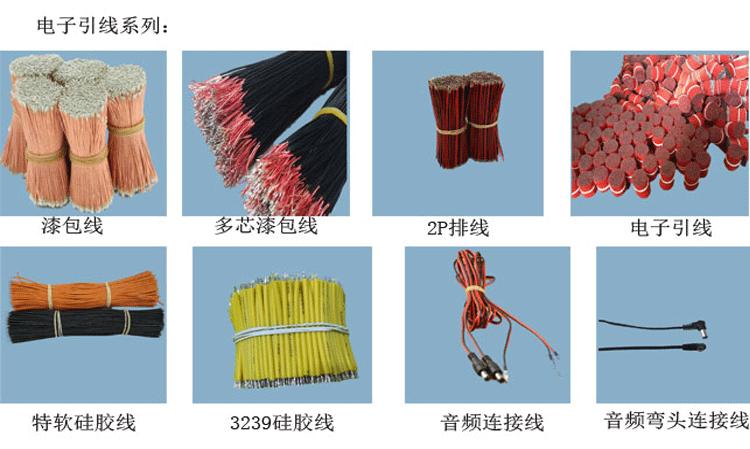 电子引线系列：

漆包线

多芯漆包线

2P排线

电子引线

特软硅胶线

3239硅胶线

音频连接线

音频弯头连接线