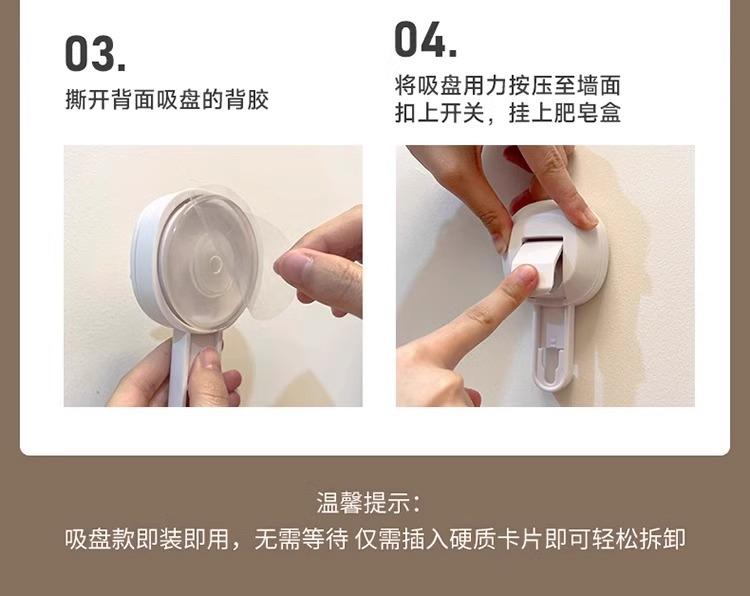 03.
撕开背面吸盘的背胶

04.
将吸盘用力按压至墙面
扣上开关，挂上肥皂盒

温馨提示：
吸盘款即装即用，无需等待 仅需插入硬质卡片即可轻松拆卸