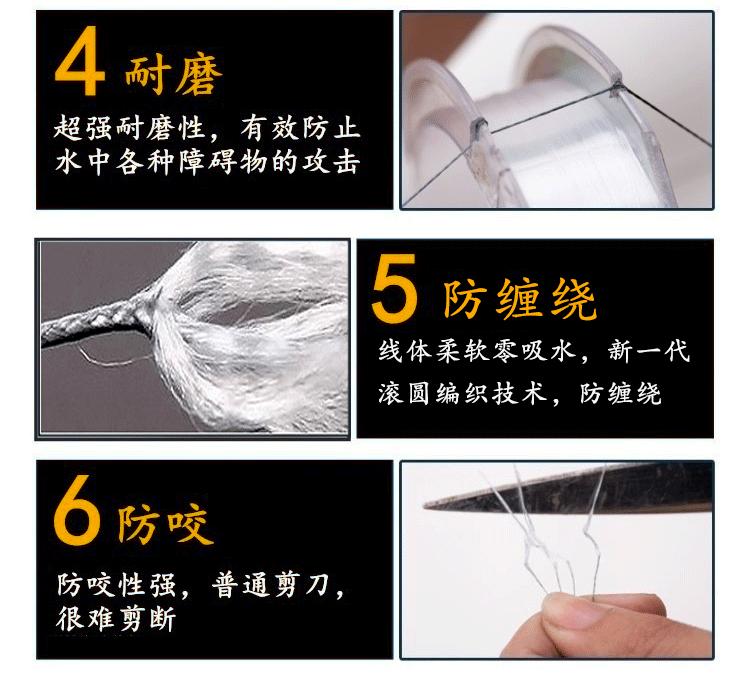 4 耐磨

超强耐磨性，有效防止水中各种障碍物的攻击

5 防缠绕

线体柔软零吸水，新一代滚圆编织技术，防缠绕

6 防咬

防咬性强，普通剪刀，很难剪断