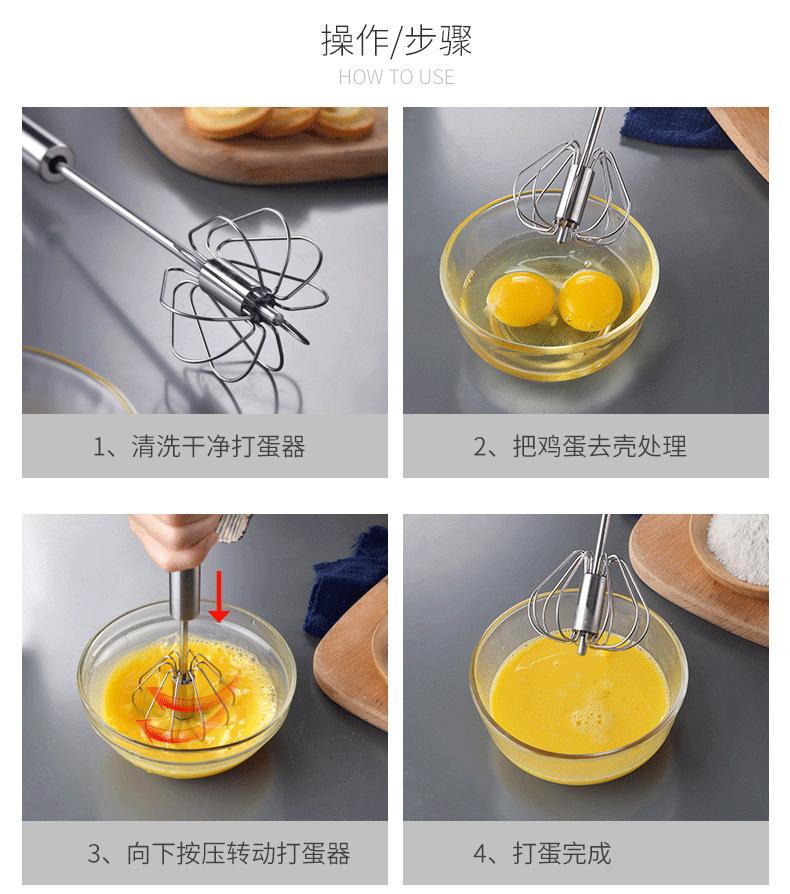 操作/步骤
HOW TO USE

1、清洗干净打蛋器

2、把鸡蛋去壳处理

3、向下按压转动打蛋器

4、打蛋完成