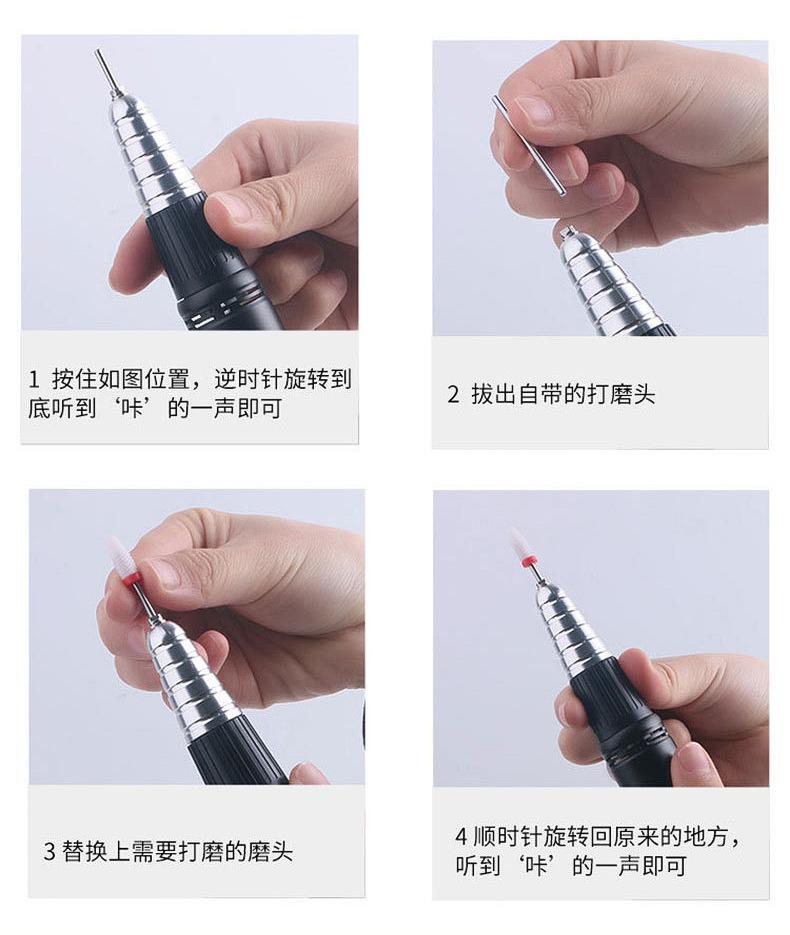 1 按住如图位置，逆时针旋转到底听到‘咔’的一声即可

2 拔出自带的打磨头

3 替换上需要打磨的磨头

4 顺时针旋转回原来的地方，听到‘咔’的一声即可