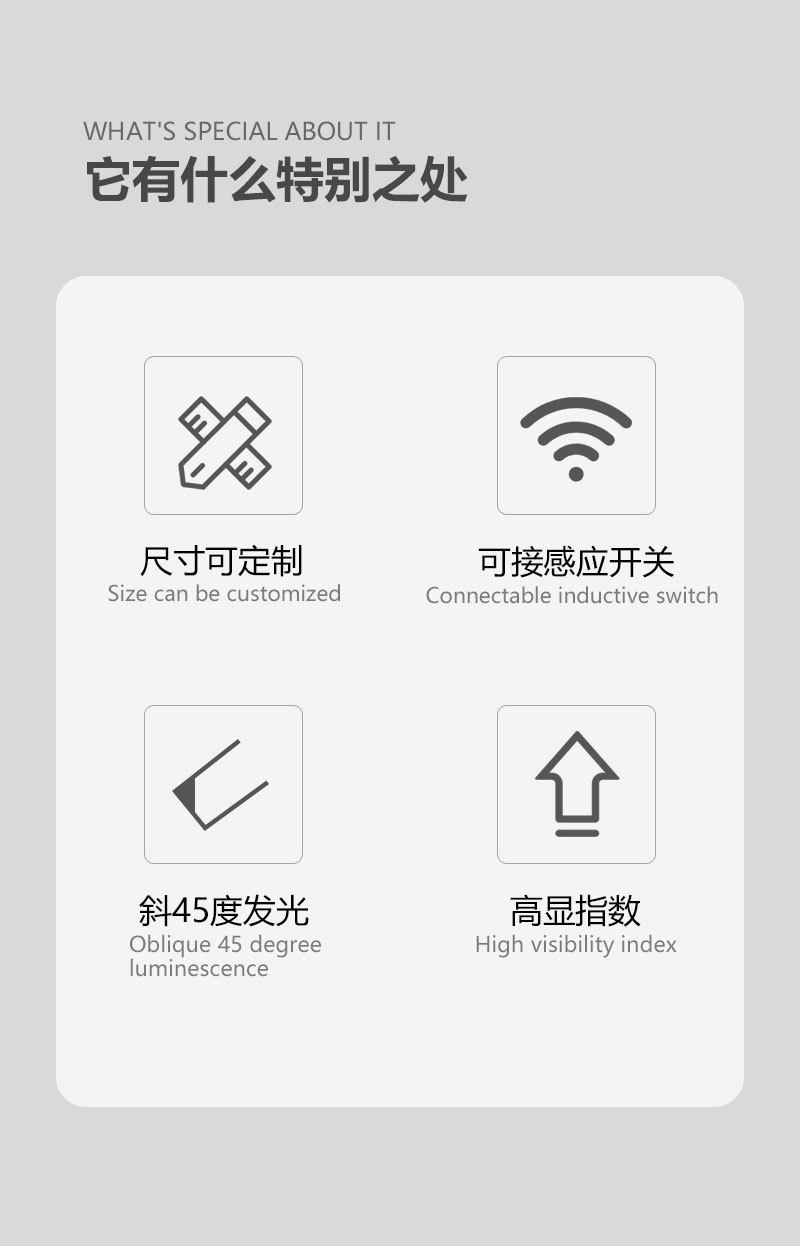 WHAT'S SPECIAL ABOUT IT
它有什么特别之处

尺寸可定制
Size can be customized

可接感应开关
Connectable inductive switch

斜45度发光
Oblique 45 degree luminescence

高显指数
High visibility index