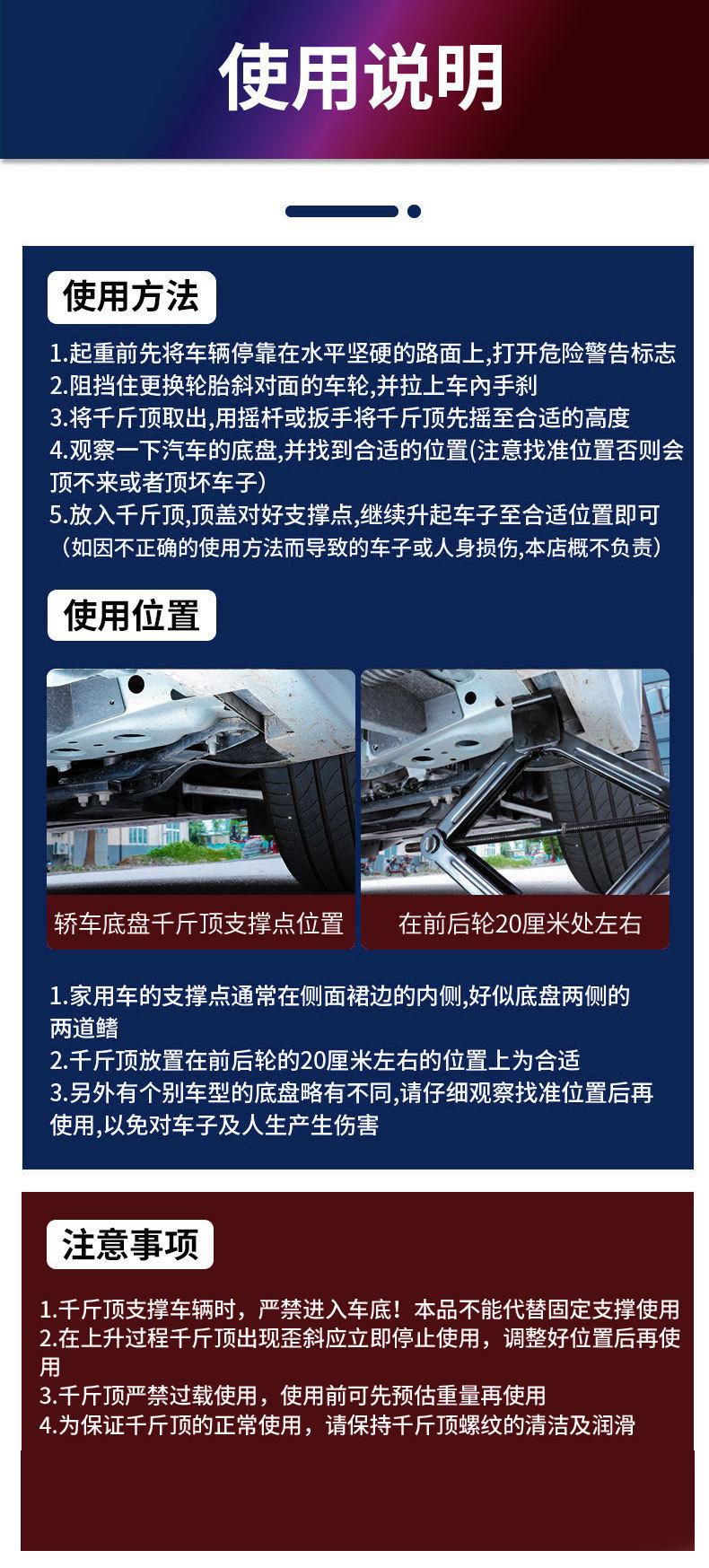 使用说明

使用方法

1.起重前先将车辆停靠在水平坚硬的路面上,打开危险警告标志
2.阻挡住更换轮胎斜对面的车轮,并拉上车內手刹
3.将千斤顶取出,用摇杆或扳手将千斤顶先摇至合适的高度
4.观察一下汽车的底盘,并找到合适的位置(注意找准位置否则会顶不来或者顶坏车子)
5.放入千斤顶,顶盖对好支撑点,继续升起车子至合适位置即可
(如因不正确的使用方法而导致的车子或人身损伤,本店概不负责)

使用位置

轿车底盘千斤顶支撑点位置

在前后轮20厘米处左右

1.家用车的支撑点通常在侧面裙边的内侧,好似底盘两侧的两道鳍
2.千斤顶放置在前后轮的20厘米左右的位置上为合适
3.另外有个别车型的底盘略有不同,请仔细观察找准位置后再使用,以免对车子及人生产生伤害

注意事项

1.千斤顶支撑车辆时，严禁进入车底！本品不能代替固定支撑使用
2.在上升过程千斤顶出现歪斜应立即停止使用，调整好位置后再使用
3.千斤顶严禁过载使用，使用前可先预估重量再使用
4.为保证千斤顶的正常使用，请保持千斤顶螺纹的清洁及润滑