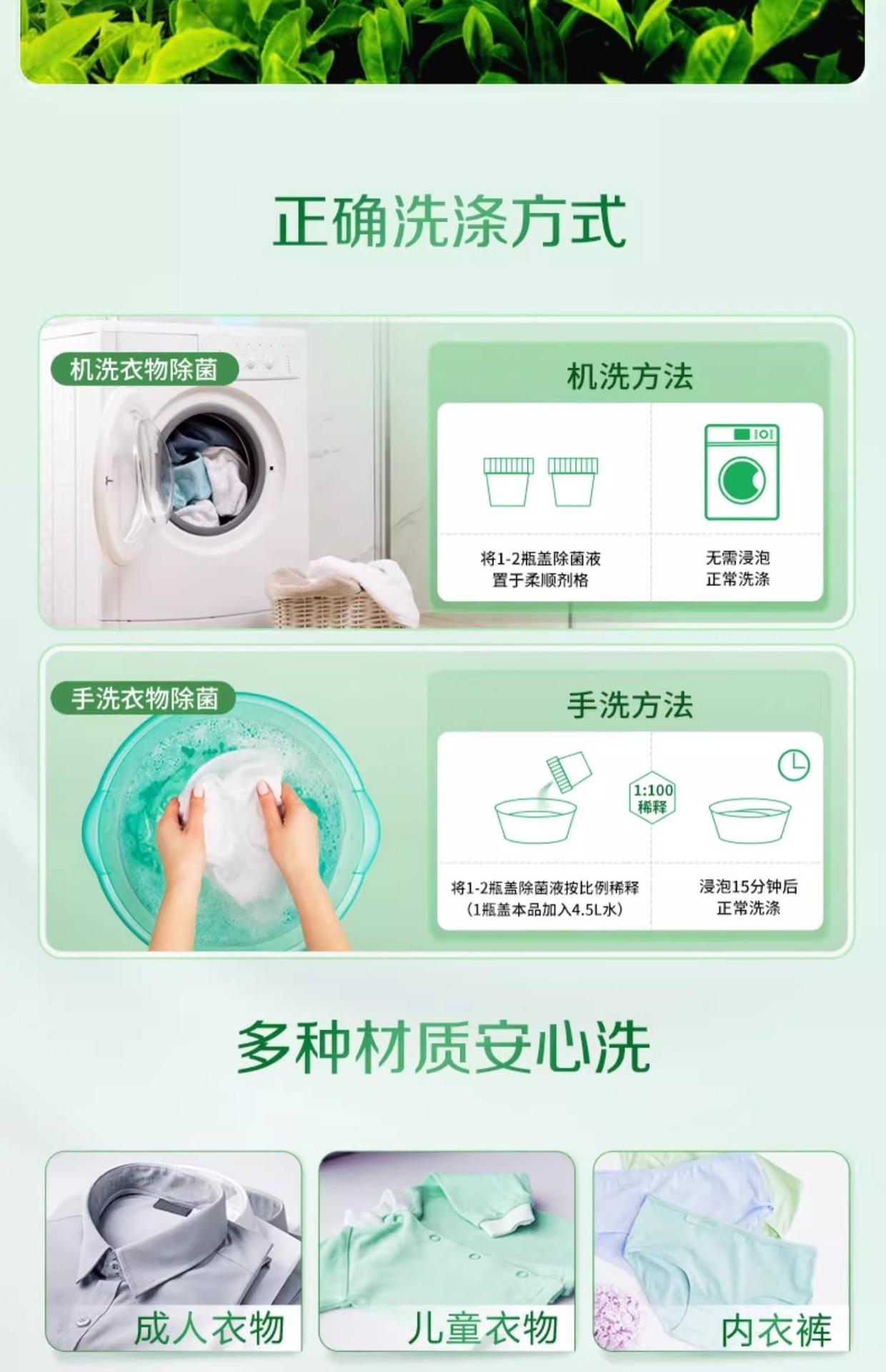 正确洗涤方式

机洗衣物除菌

机洗方法

将1-2瓶盖除菌液
置于柔顺剂格

无需浸泡
正常洗涤

手洗衣物除菌

手洗方法

1:100
稀释

将1-2瓶盖除菌液按比例稀释
(1瓶盖本品加入4.5L水)

浸泡15分钟后
正常洗涤

多种材质安心洗

成人衣物

儿童衣物

内衣裤