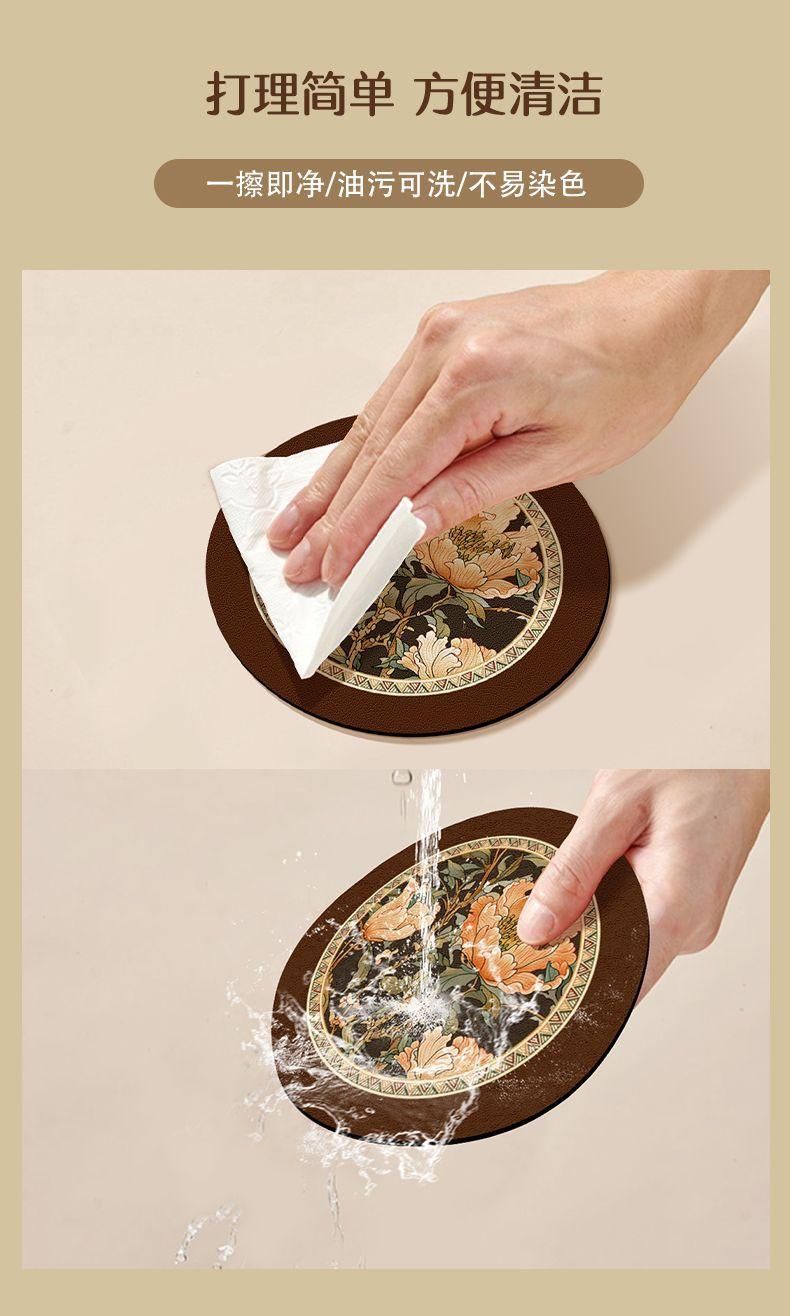 打理简单 方便清洁

一擦即净/油污可洗/不易染色